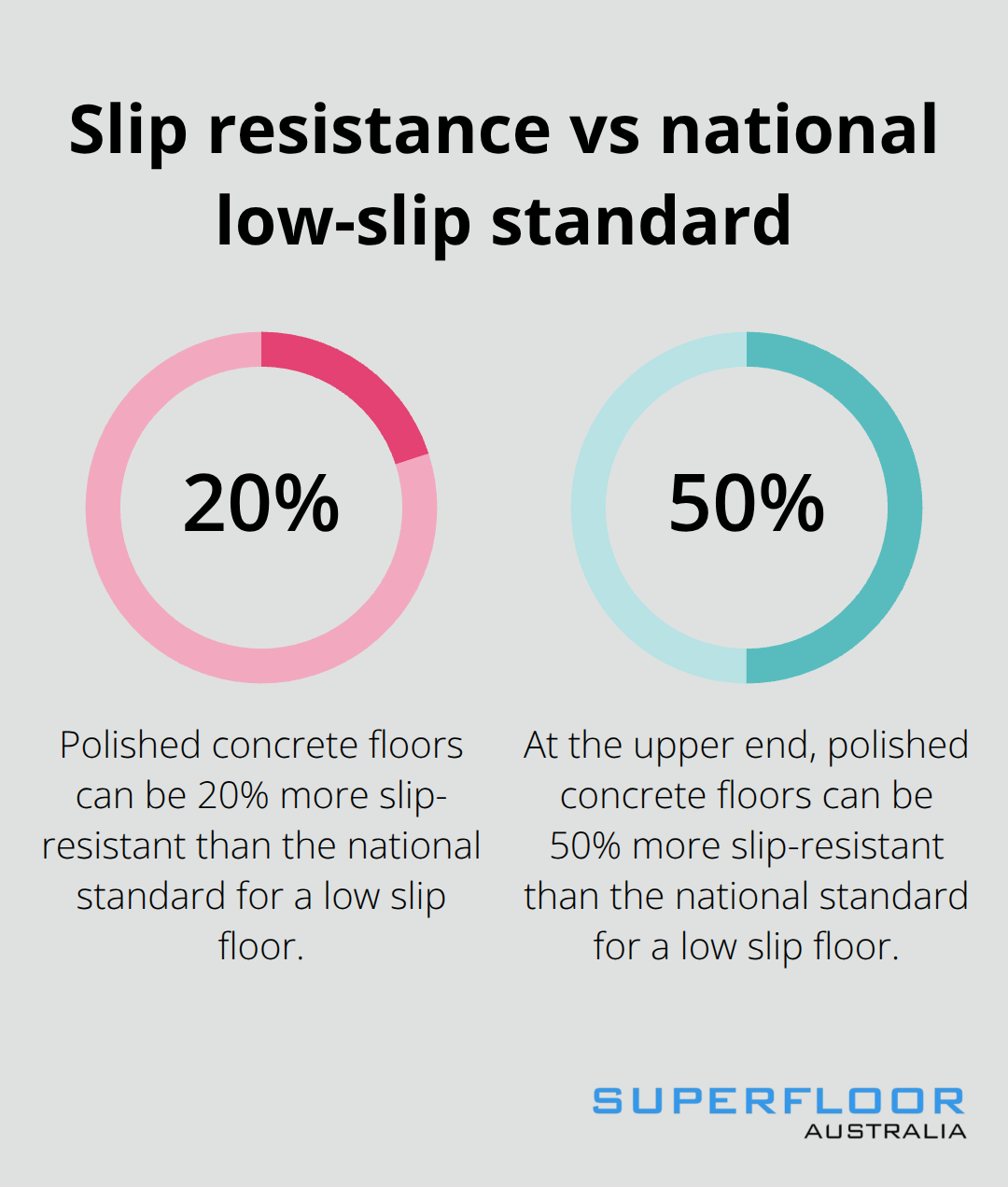 Slip resistance vs national low-slip standard

20%

Polished concrete floors can be 20% more slip-resistant than the national standard for a low slip floor.

50%

At the upper end, polished concrete floors can be 50% more slip-resistant than the national standard for a low slip floor.

SUPERFLOOR
AUSTRALIA