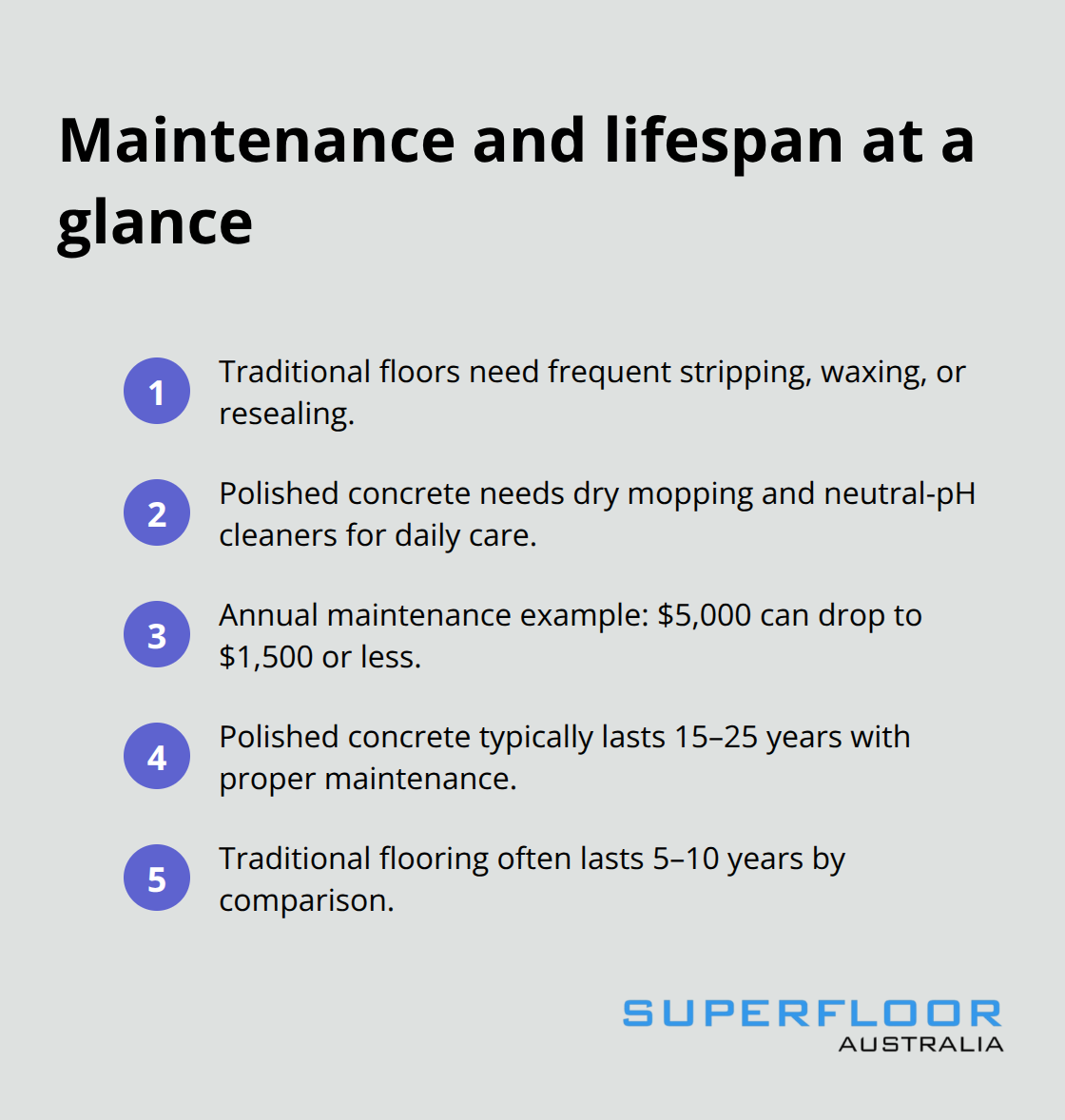 Maintenance and lifespan at a glance

1 Traditional floors need frequent stripping, waxing, or resealing.

2 Polished concrete needs dry mopping and neutral-pH cleaners for daily care.

3 Annual maintenance example: \$5,000 can drop to \$1,500 or less.

4 Polished concrete typically lasts 15–25 years with proper maintenance.

5 Traditional flooring often lasts 5–10 years by comparison.

SUPERFLOOR
AUSTRALIA