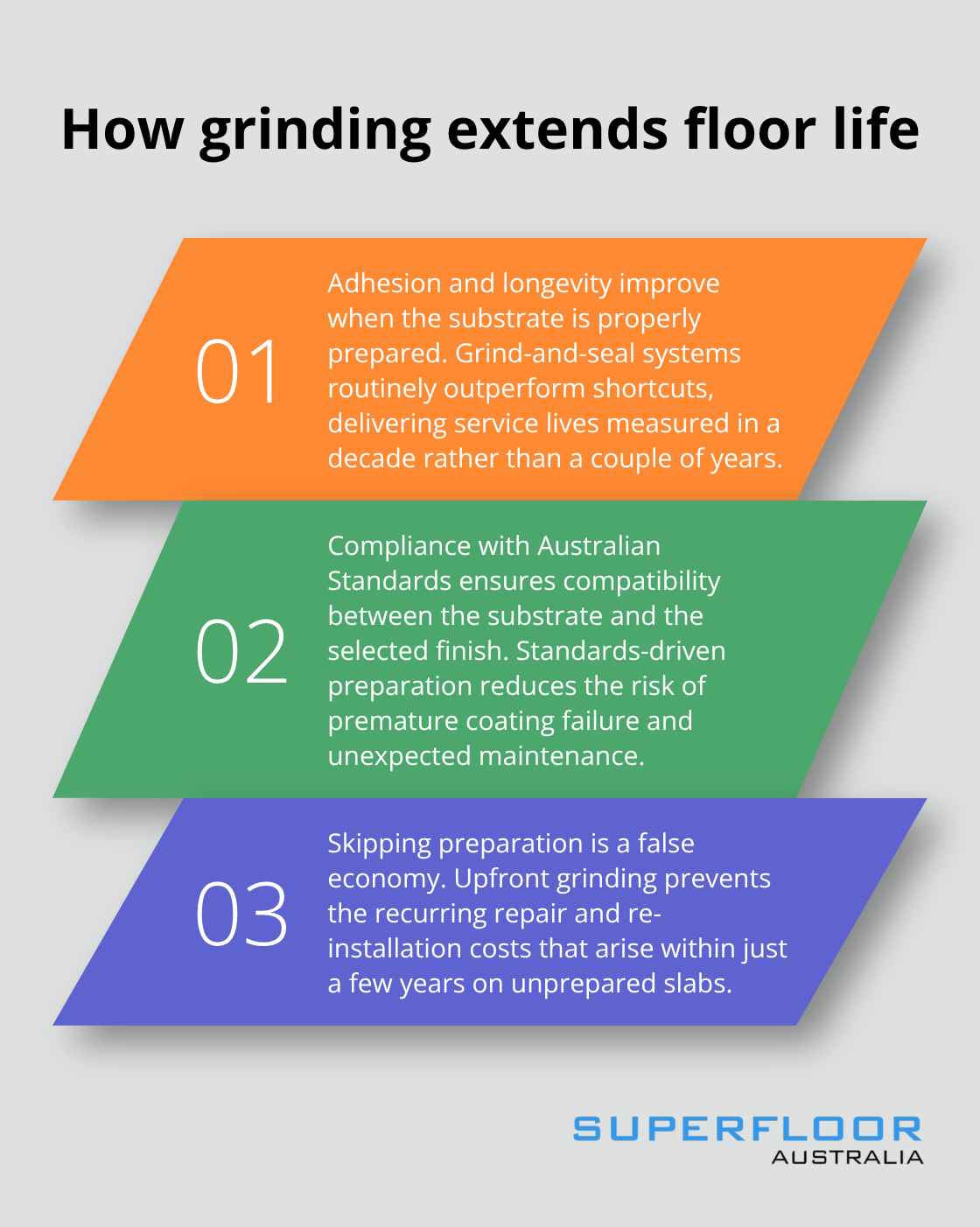 How grinding extends floor life

01

Adhesion and longevity improve when the substrate is properly prepared. Grind-and-seal systems routinely outperform shortcuts, delivering service lives measured in a decade rather than a couple of years.

02

Compliance with Australian Standards ensures compatibility between the substrate and the selected finish. Standards-driven preparation reduces the risk of premature coating failure and unexpected maintenance.

03

Skipping preparation is a false economy. Upfront grinding prevents the recurring repair and re-installation costs that arise within just a few years on unprepared slabs.

SUPERFLOOR
AUSTRALIA