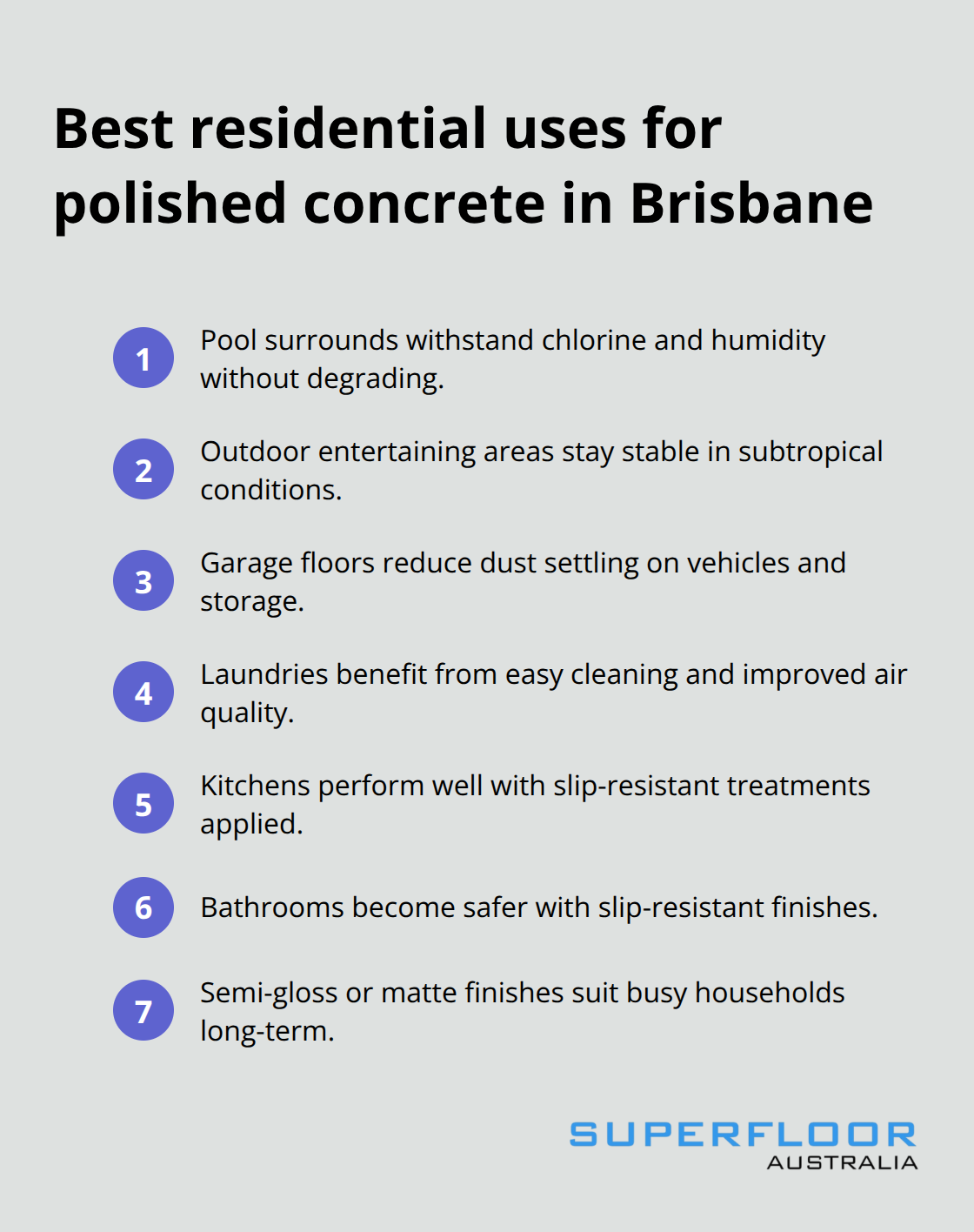 Best residential uses for polished concrete in Brisbane

1 Pool surrounds withstand chlorine and humidity without degrading.

2 Outdoor entertaining areas stay stable in subtropical conditions.

3 Garage floors reduce dust settling on vehicles and storage.

4 Laundries benefit from easy cleaning and improved air quality.

5 Kitchens perform well with slip-resistant treatments applied.

6 Bathrooms become safer with slip-resistant finishes.

7 Semi-gloss or matte finishes suit busy households long-term.

SUPERFLOOR
AUSTRALIA