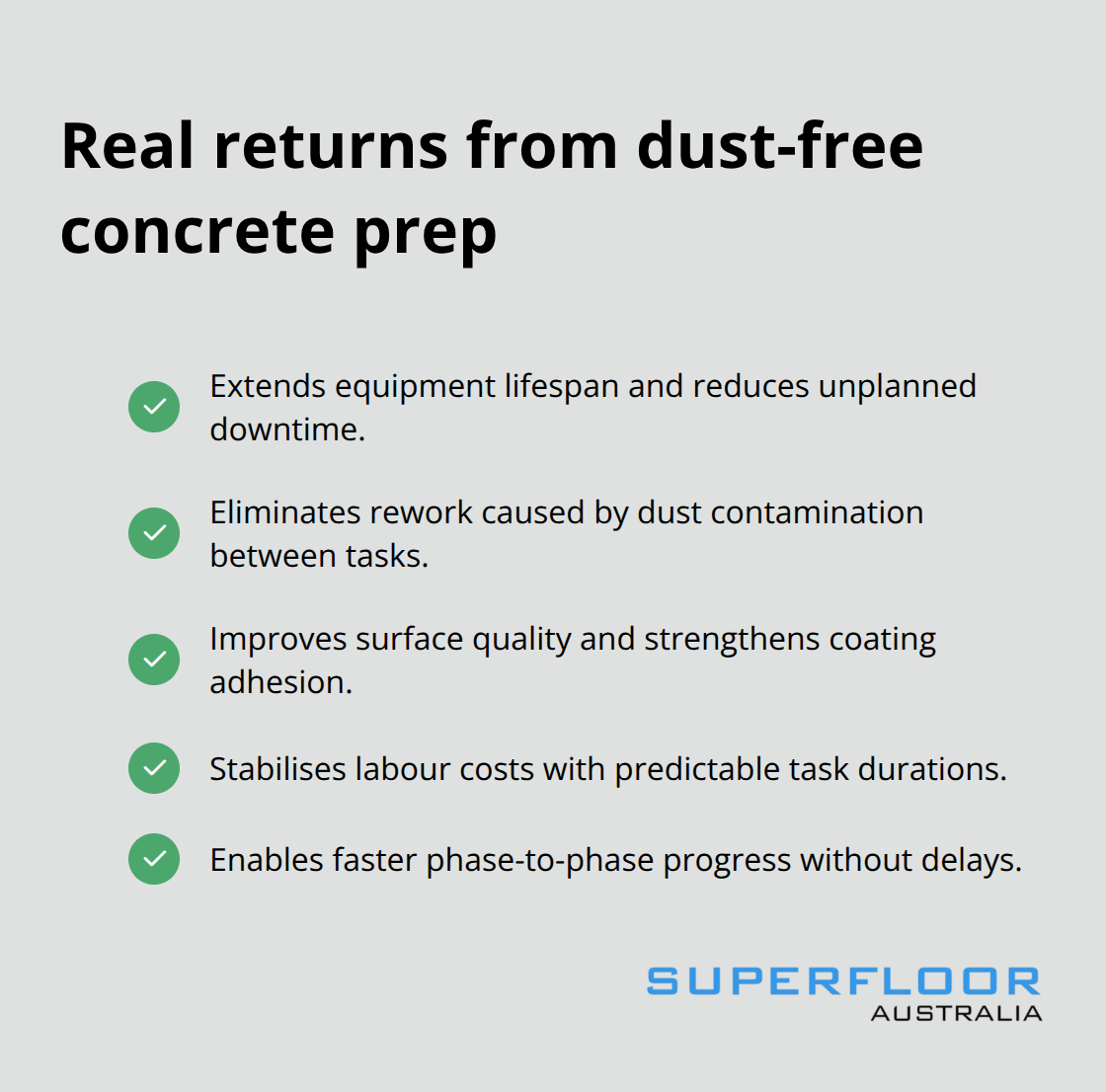 Real returns from dust-free concrete prep

Extends equipment lifespan and reduces unplanned downtime.

Eliminates rework caused by dust contamination between tasks.

Improves surface quality and strengthens coating adhesion.

Stabilises labour costs with predictable task durations.

Enables faster phase-to-phase progress without delays.

SUPERFLOOR
AUSTRALIA