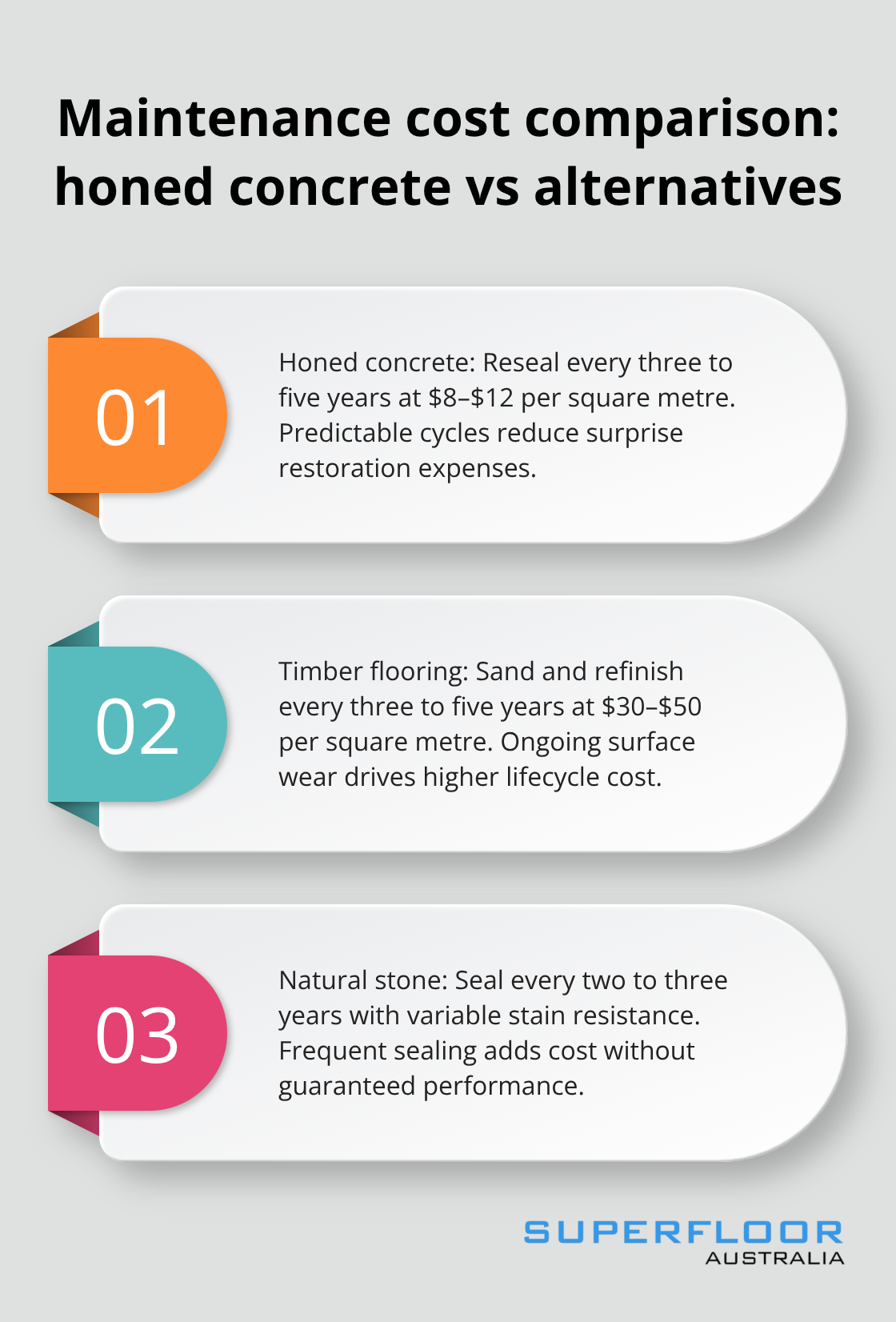 Maintenance cost comparison: honed concrete vs alternatives

01

Honed concrete: Reseal every three to five years at \$8–\$12 per square metre. Predictable cycles reduce surprise restoration expenses.

02

Timber flooring: Sand and refinish every three to five years at \$30–\$50 per square metre. Ongoing surface wear drives higher lifecycle cost.

03

Natural stone: Seal every two to three years with variable stain resistance. Frequent sealing adds cost without guaranteed performance.

SUPERFLOOR
AUSTRALIA