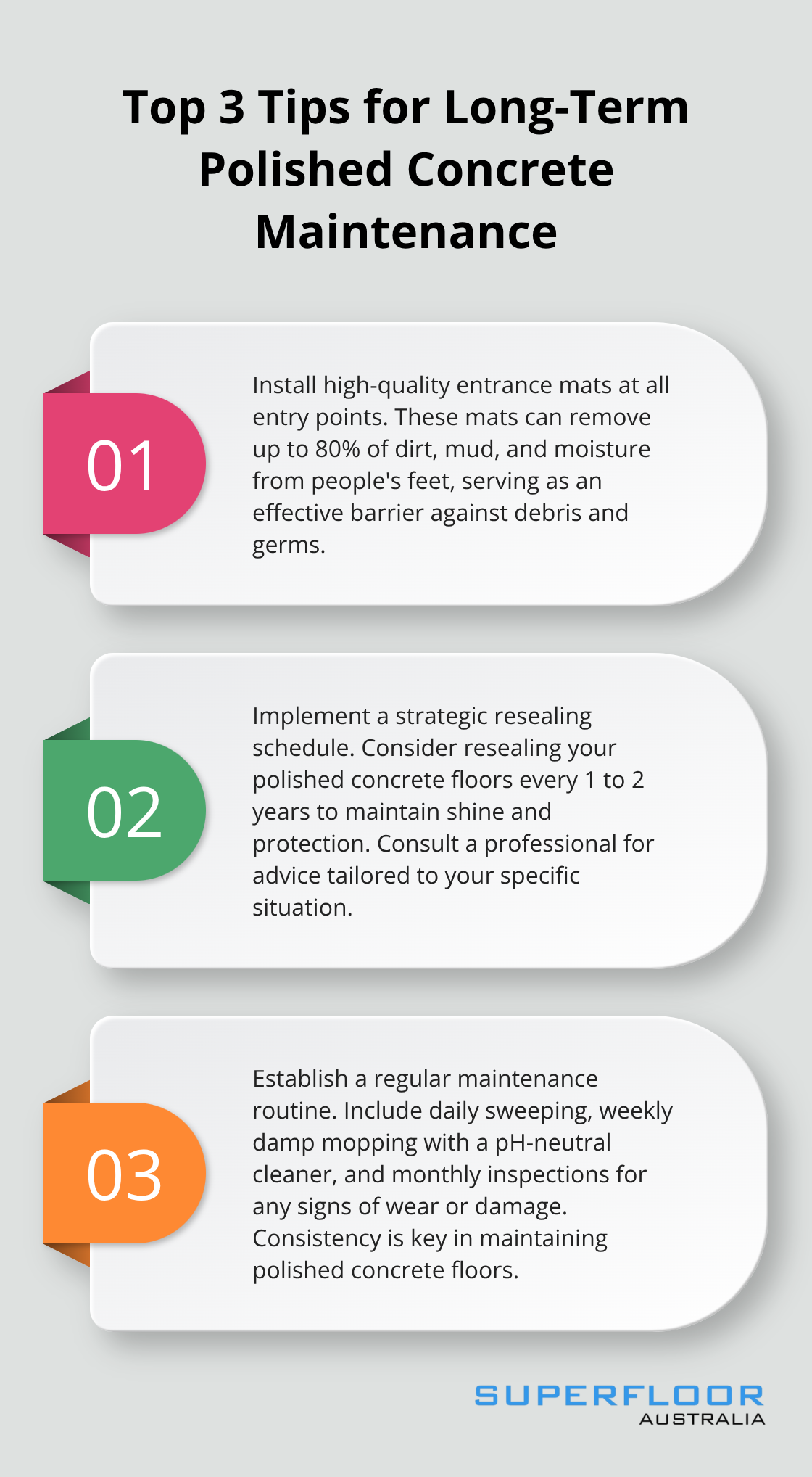 Top 3 Tips for Long-Term Polished Concrete Maintenance

01

Install high-quality entrance mats at all entry points. These mats can remove up to 80% of dirt, mud, and moisture from people's feet, serving as an effective barrier against debris and germs.

02

Implement a strategic resealing schedule. Consider resealing your polished concrete floors every 1 to 2 years to maintain shine and protection. Consult a professional for advice tailored to your specific situation.

03

Establish a regular maintenance routine. Include daily sweeping, weekly damp mopping with a pH-neutral cleaner, and monthly inspections for any signs of wear or damage. Consistency is key in maintaining polished concrete floors.

SUPERFLOOR
AUSTRALIA