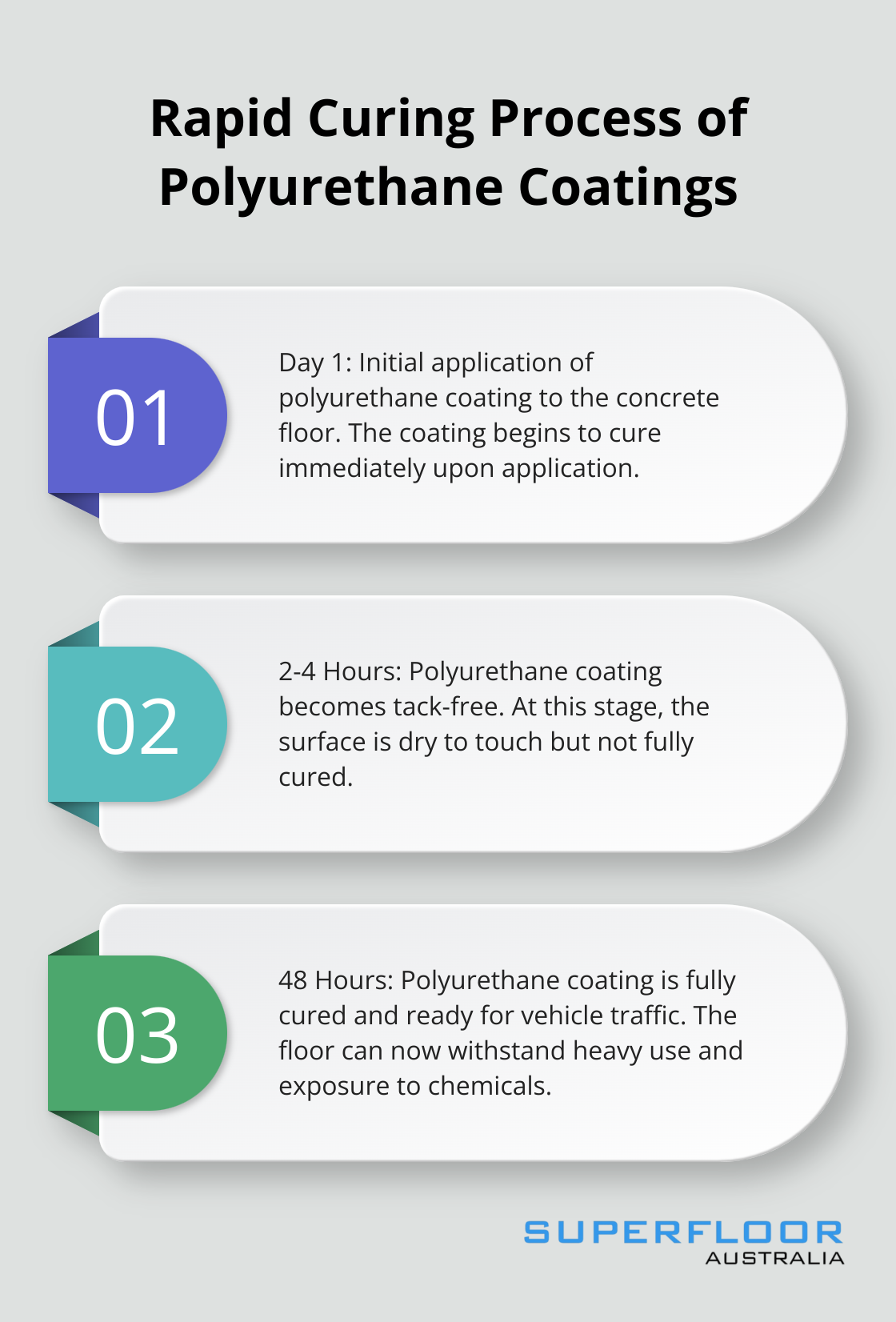 Rapid Curing Process of Polyurethane Coatings

01

Day 1: Initial application of polyurethane coating to the concrete floor. The coating begins to cure immediately upon application.

02

2-4 Hours: Polyurethane coating becomes tack-free. At this stage, the surface is dry to touch but not fully cured.

03

48 Hours: Polyurethane coating is fully cured and ready for vehicle traffic. The floor can now withstand heavy use and exposure to chemicals.

SUPERFLOOR
AUSTRALIA