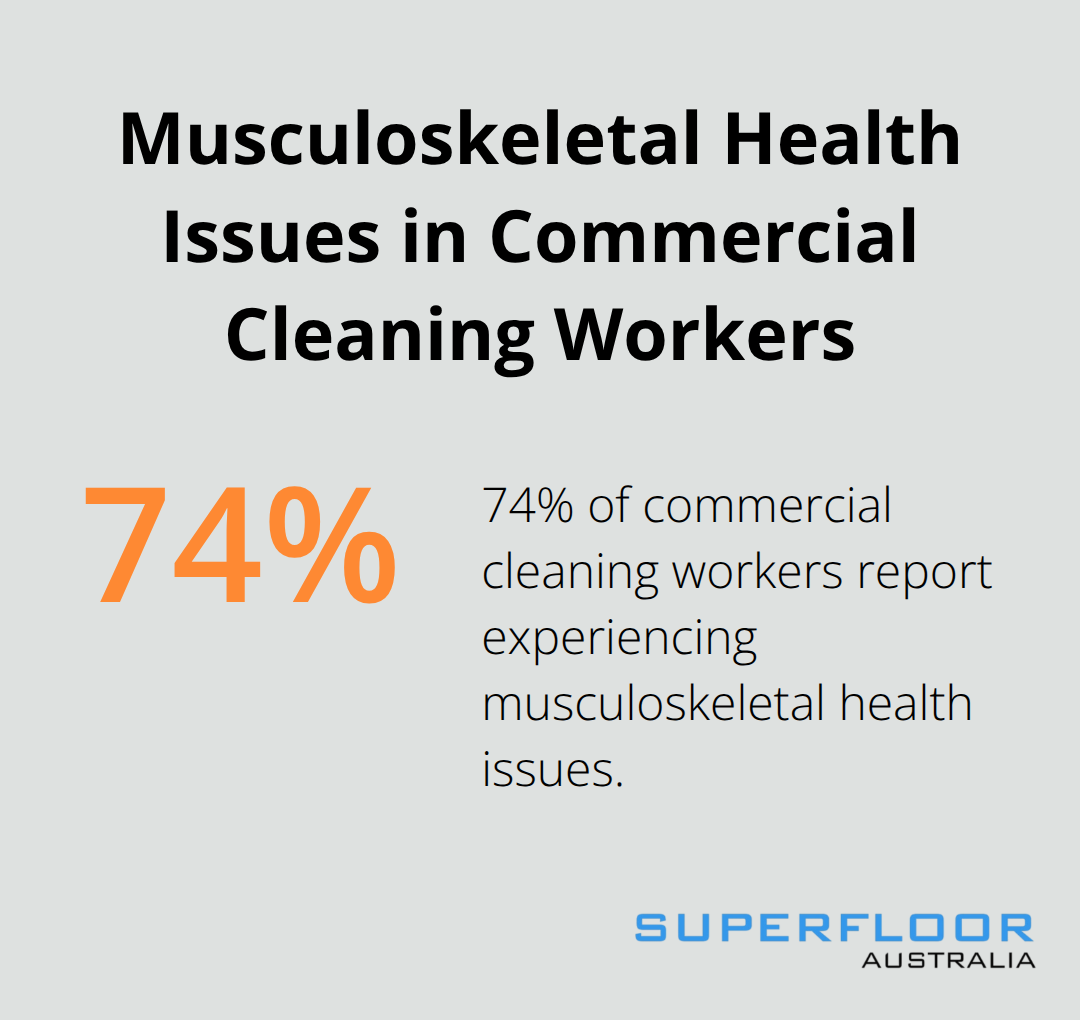 Musculoskeletal Health Issues in Commercial Cleaning Workers

74%

74% of commercial cleaning workers report experiencing musculoskeletal health issues.

SUPERFLOOR
AUSTRALIA