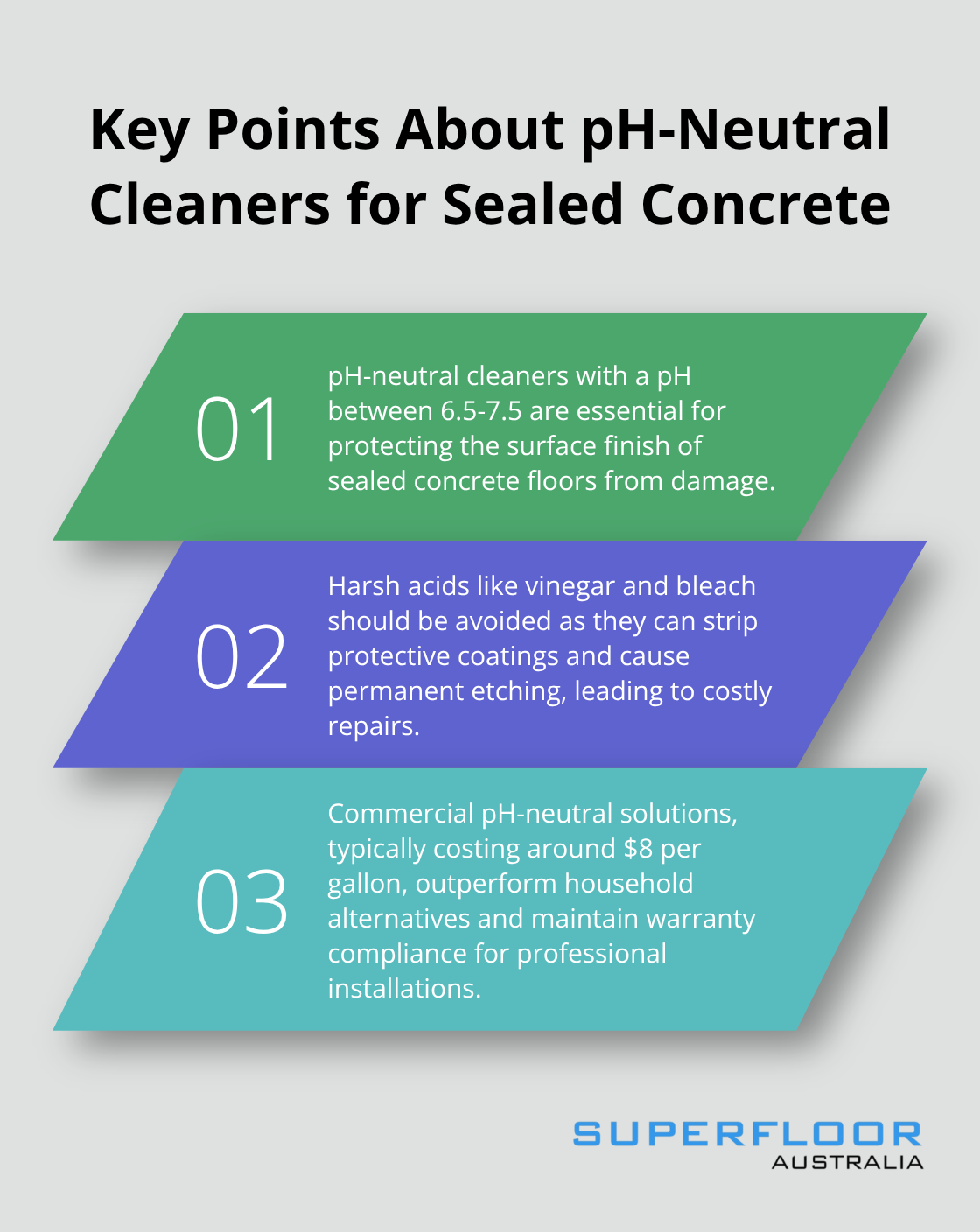 Key Points About pH-Neutral Cleaners for Sealed Concrete

01

pH-neutral cleaners with a pH between 6.5-7.5 are essential for protecting the surface finish of sealed concrete floors from damage.

02

Harsh acids like vinegar and bleach should be avoided as they can strip protective coatings and cause permanent etching, leading to costly repairs.

03

Commercial pH-neutral solutions, typically costing around $8 per gallon, outperform household alternatives and maintain warranty compliance for professional installations.

SUPERFLOOR
AUSTRALIA