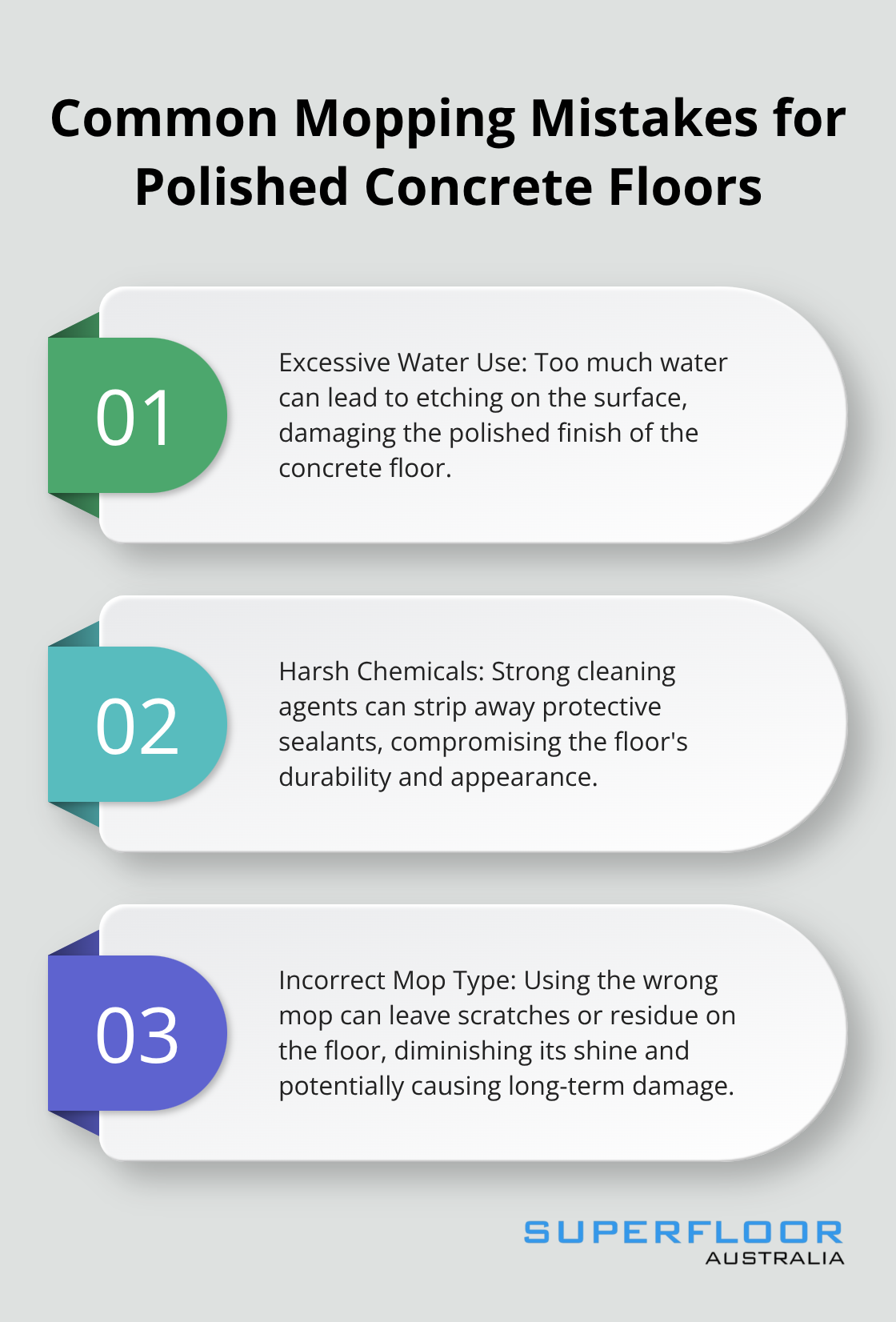 Common Mopping Mistakes for Polished Concrete Floors

01

Excessive Water Use: Too much water can lead to etching on the surface, damaging the polished finish of the concrete floor.

02

Harsh Chemicals: Strong cleaning agents can strip away protective sealants, compromising the floor's durability and appearance.

03

Incorrect Mop Type: Using the wrong mop can leave scratches or residue on the floor, diminishing its shine and potentially causing long-term damage.

SUPERFLOOR
AUSTRALIA