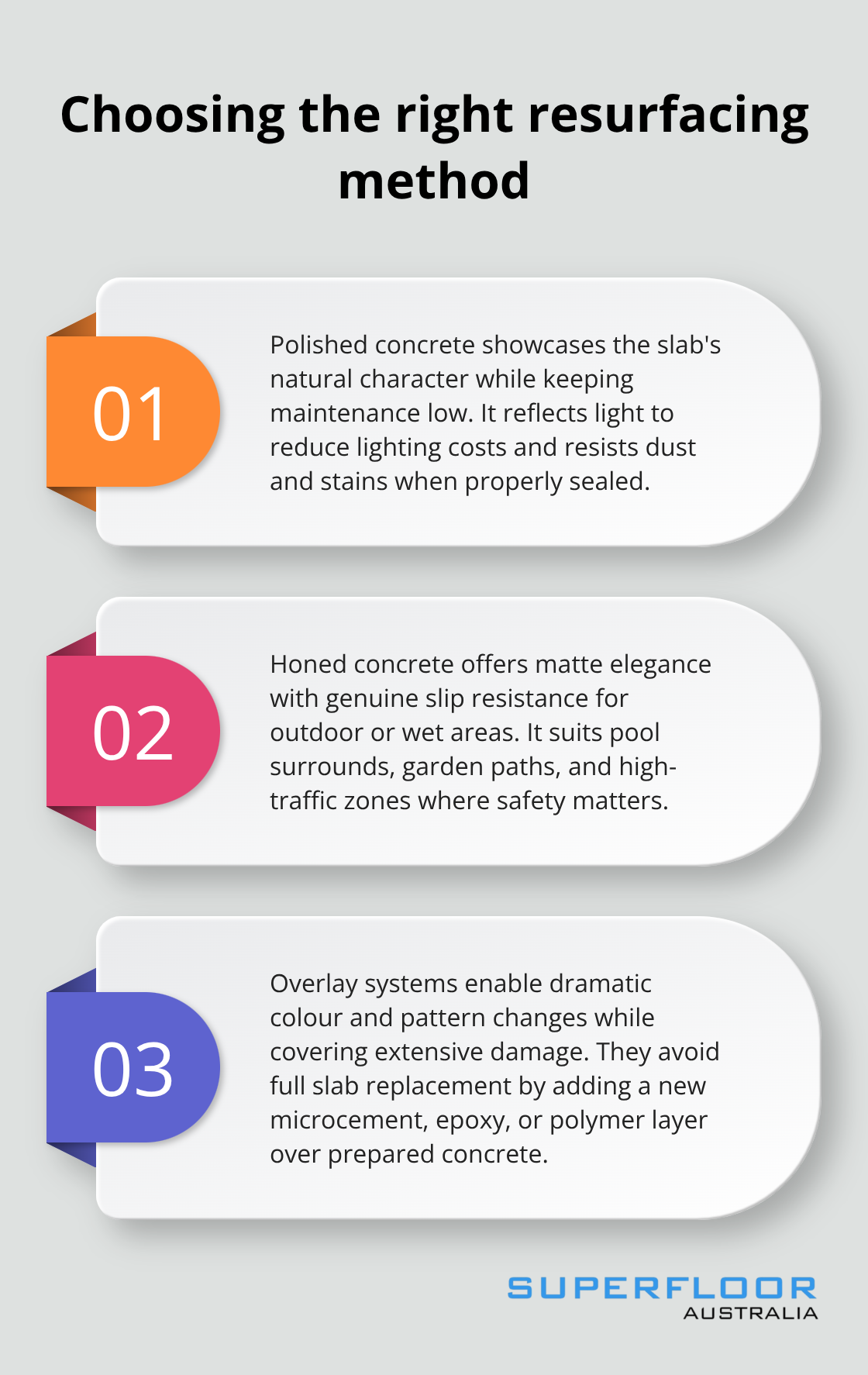 Choosing the right resurfacing method

01

Polished concrete showcases the slab's natural character while keeping maintenance low. It reflects light to reduce lighting costs and resists dust and stains when properly sealed.

02

Honed concrete offers matte elegance with genuine slip resistance for outdoor or wet areas. It suits pool surrounds, garden paths, and high-traffic zones where safety matters.

03

Overlay systems enable dramatic colour and pattern changes while covering extensive damage. They avoid full slab replacement by adding a new microcement, epoxy, or polymer layer over prepared concrete.

SUPERFLOOR
AUSTRALIA