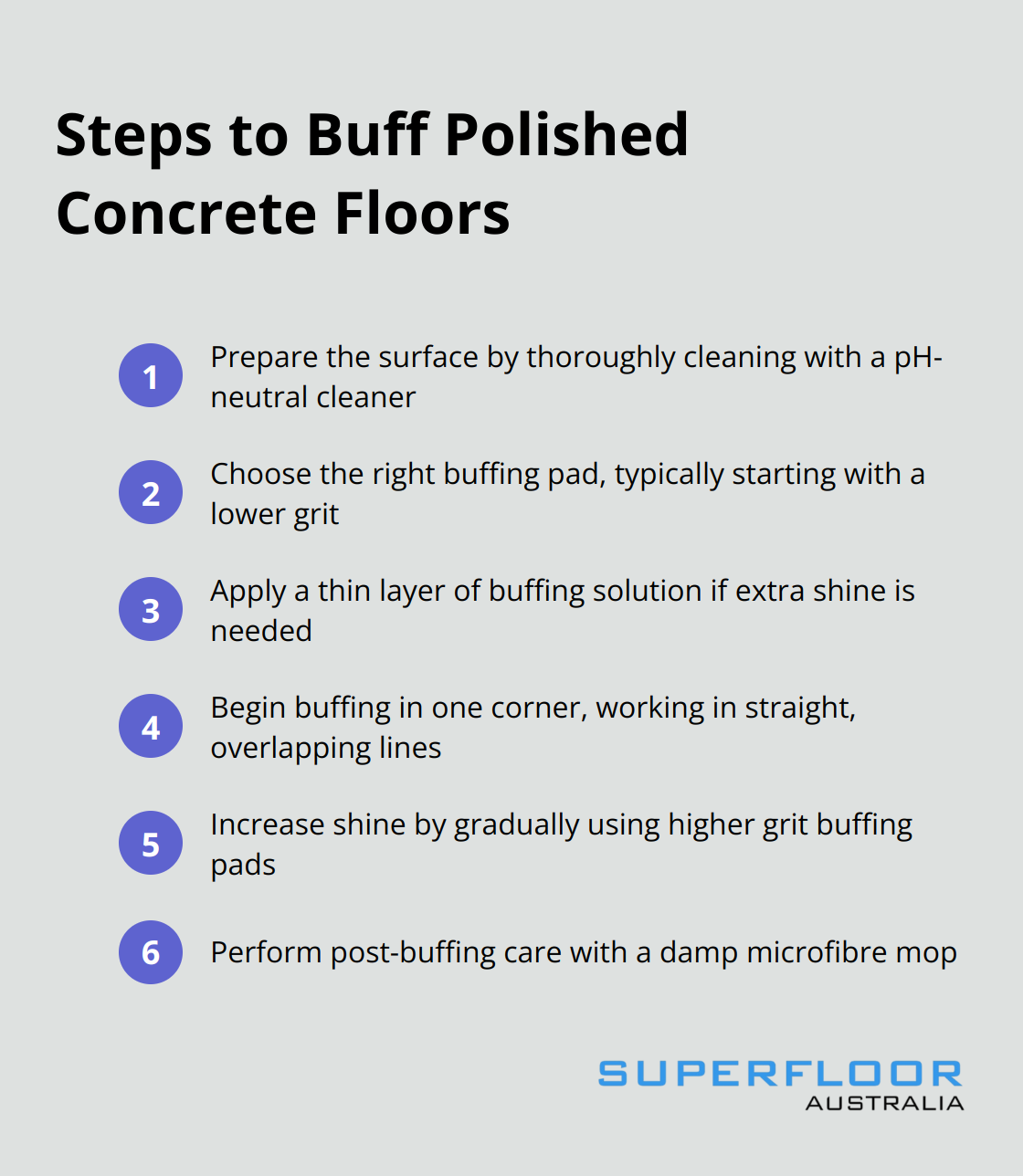 Steps to Buff Polished Concrete Floors

1 Prepare the surface by thoroughly cleaning with a pH-neutral cleaner

2 Choose the right buffing pad, typically starting with a lower grit

3 Apply a thin layer of buffing solution if extra shine is needed

4 Begin buffing in one corner, working in straight, overlapping lines

5 Increase shine by gradually using higher grit buffing pads

6 Perform post-buffing care with a damp microfibre mop

SUPERFLOOR
AUSTRALIA