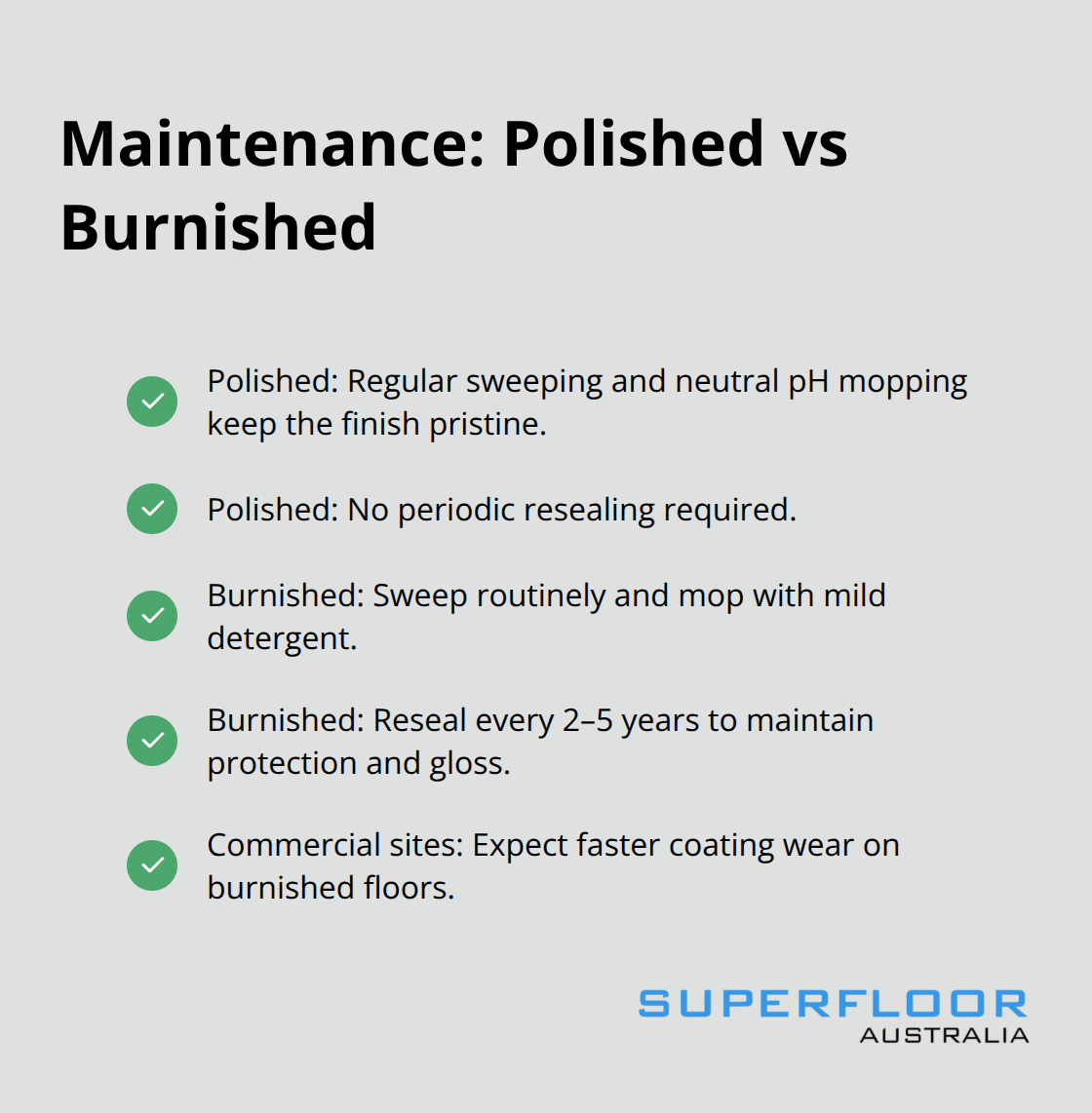 Maintenance: Polished vs Burnished

Polished: Regular sweeping and neutral pH mopping keep the finish pristine.

Polished: No periodic resealing required.

Burnished: Sweep routinely and mop with mild detergent.

Burnished: Reseal every 2–5 years to maintain protection and gloss.

Commercial sites: Expect faster coating wear on burnished floors.

SUPERFLOOR
AUSTRALIA