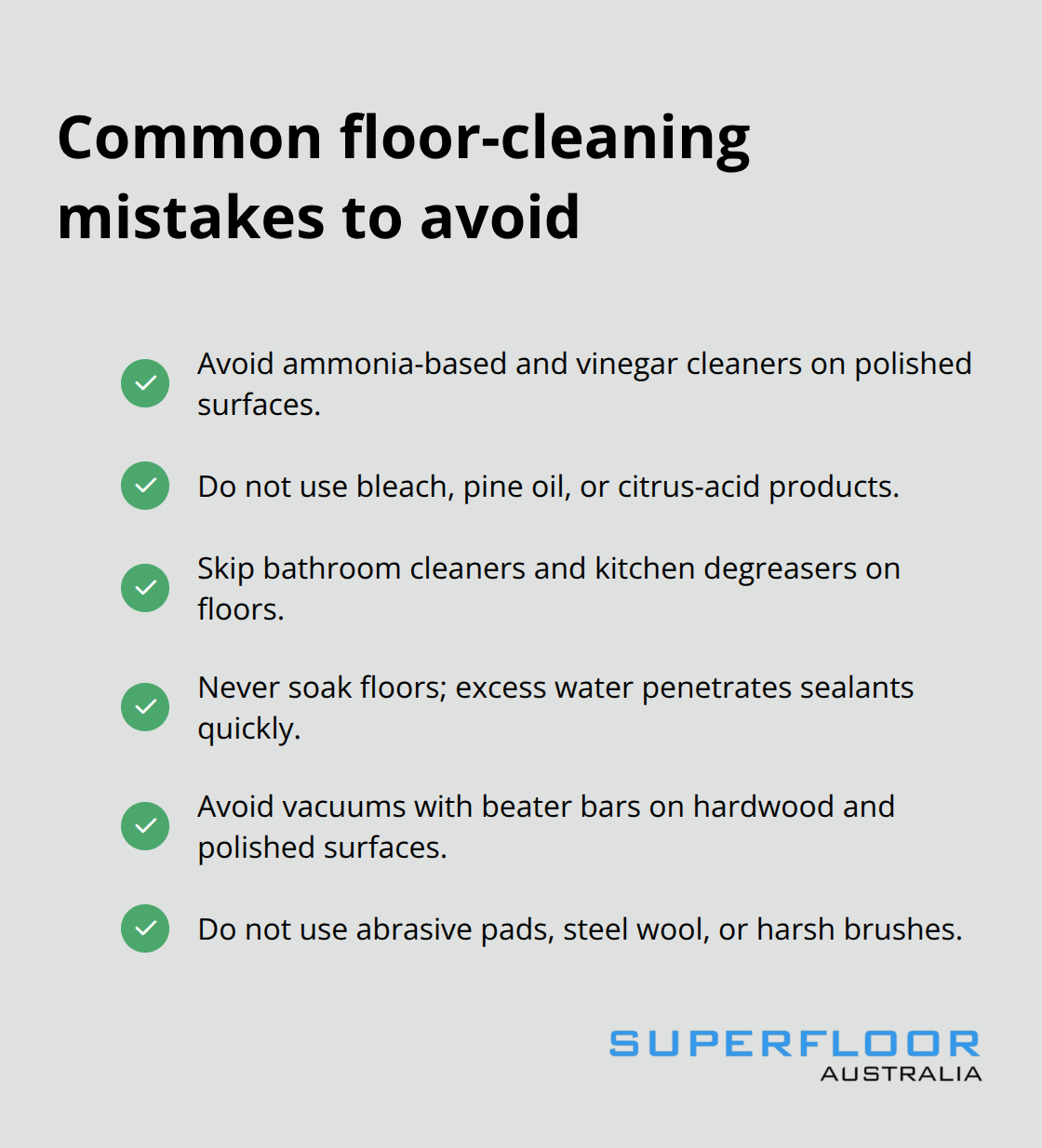 Common floor-cleaning mistakes to avoid

Avoid ammonia-based and vinegar cleaners on polished surfaces.

Do not use bleach, pine oil, or citrus-acid products.

Skip bathroom cleaners and kitchen degreasers on floors.

Never soak floors; excess water penetrates sealants quickly.

Avoid vacuums with beater bars on hardwood and polished surfaces.

Do not use abrasive pads, steel wool, or harsh brushes.

SUPERFLOOR
AUSTRALIA