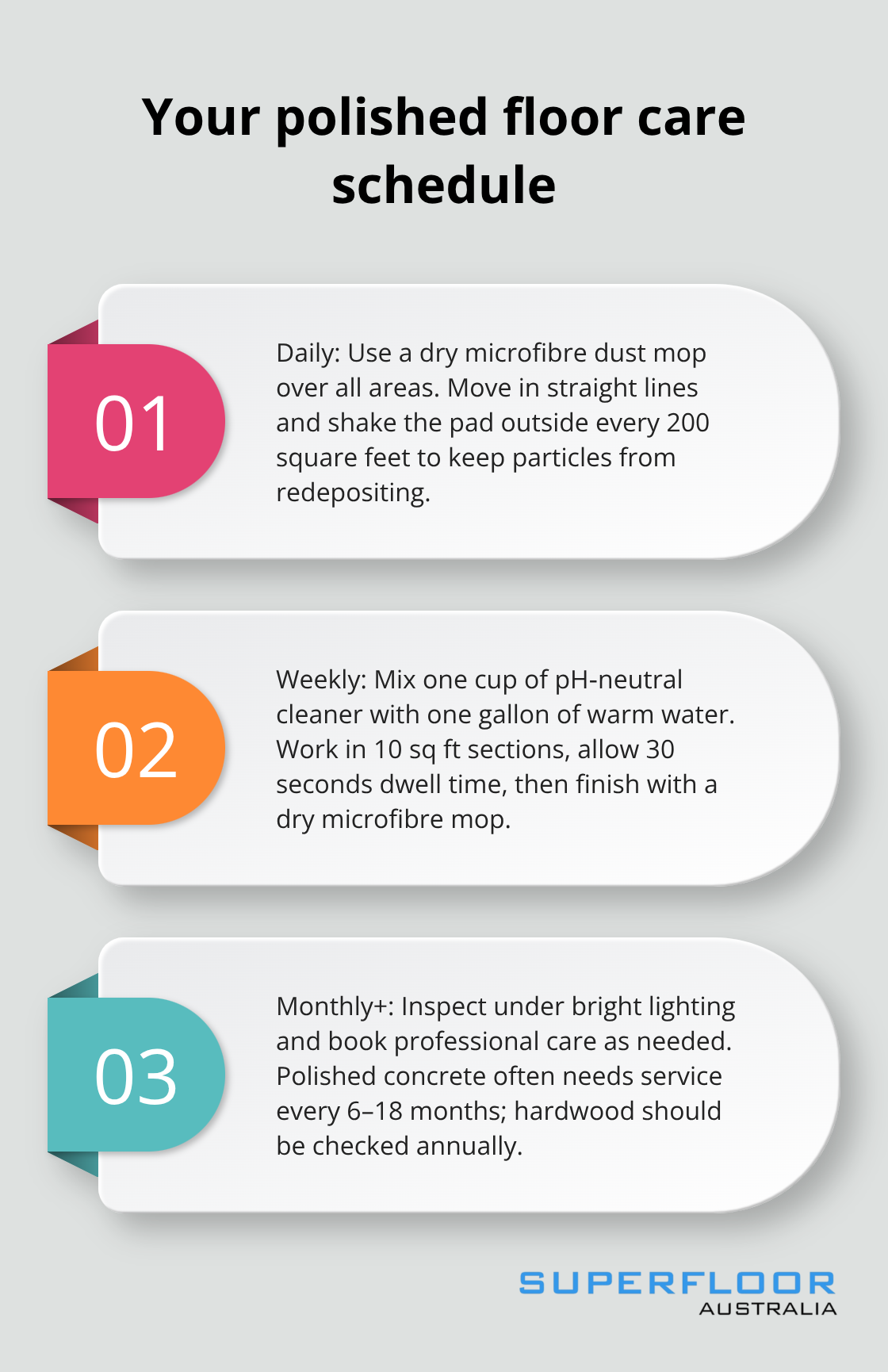 Your polished floor care schedule

01

Daily: Use a dry microfibre dust mop over all areas. Move in straight lines and shake the pad outside every 200 square feet to keep particles from redepositing.

02

Weekly: Mix one cup of pH-neutral cleaner with one gallon of warm water. Work in 10 sq ft sections, allow 30 seconds dwell time, then finish with a dry microfibre mop.

03

Monthly+: Inspect under bright lighting and book professional care as needed. Polished concrete often needs service every 6–18 months; hardwood should be checked annually.

SUPERFLOOR
AUSTRALIA