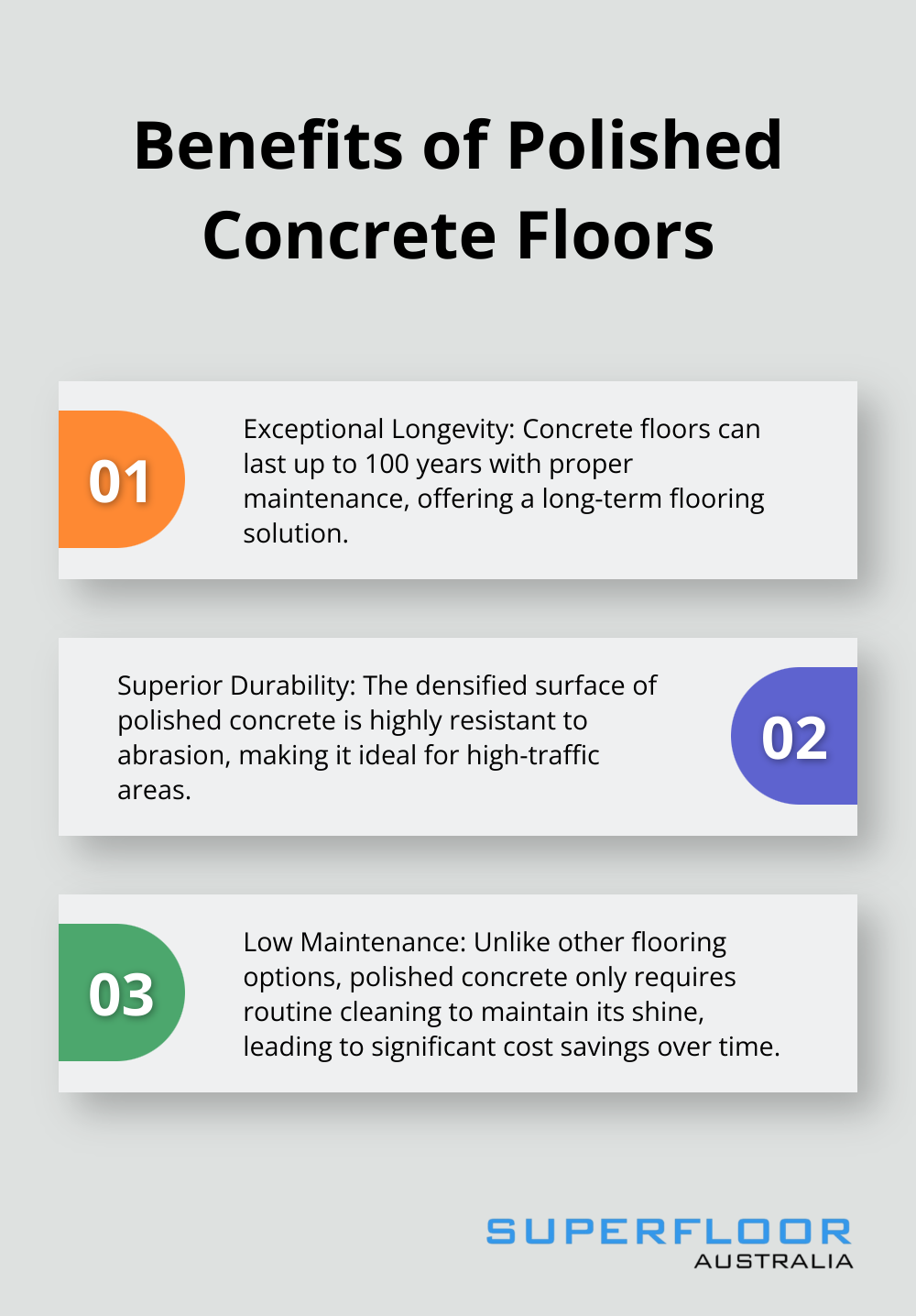 Benefits of Polished Concrete Floors

01

Exceptional Longevity: Concrete floors can last up to 100 years with proper maintenance, offering a long-term flooring solution.

Superior Durability: The densified surface of polished concrete is highly resistant to abrasion, making it ideal for high-traffic areas.

02

03

Low Maintenance: Unlike other flooring options, polished concrete only requires routine cleaning to maintain its shine, leading to significant cost savings over time.

SUPERFLOOR
AUSTRALIA