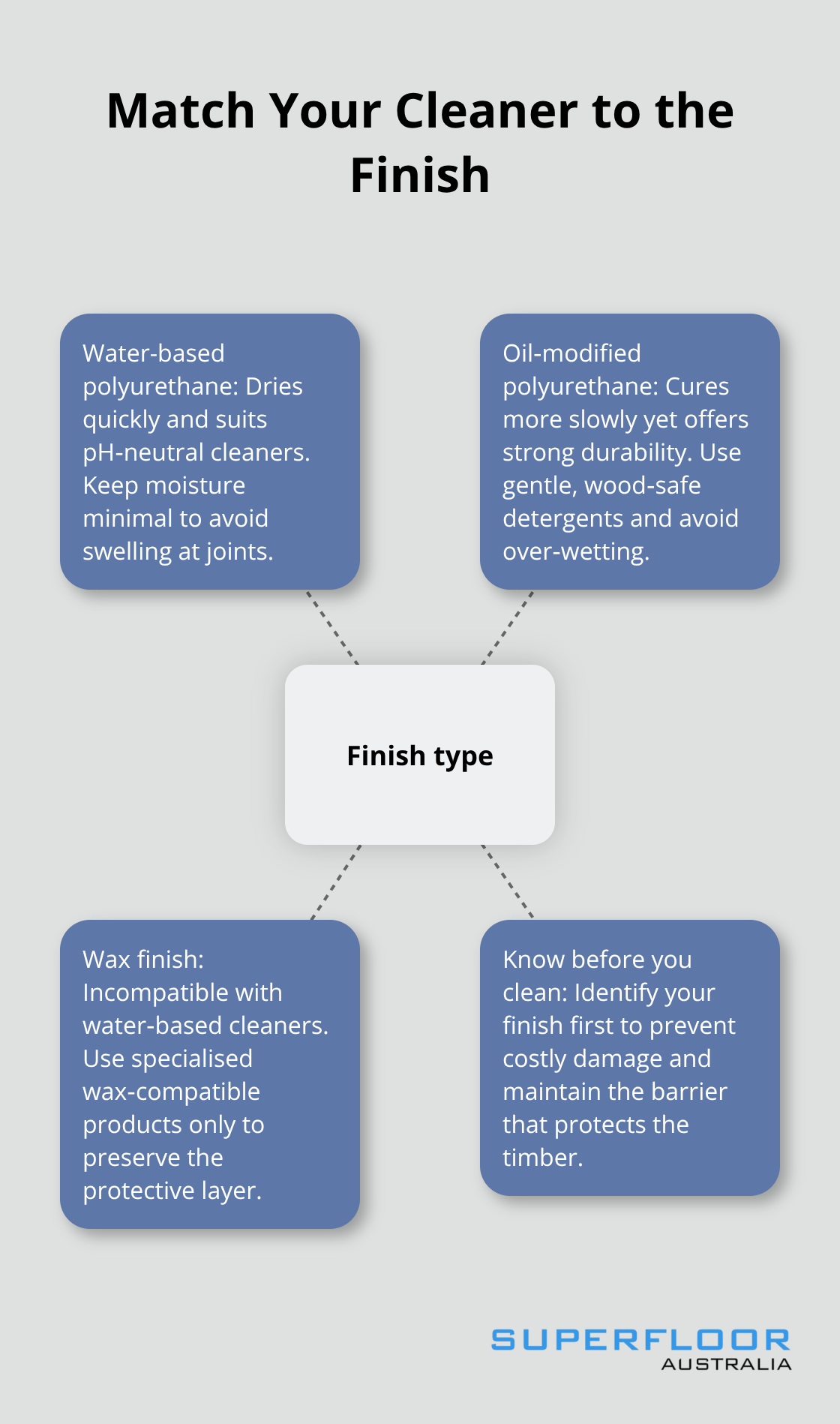 Match Your Cleaner to the Finish

Water-based polyurethane: Dries quickly and suits pH-neutral cleaners. Keep moisture minimal to avoid swelling at joints.

Oil-modified polyurethane: Cures more slowly yet offers strong durability. Use gentle, wood-safe detergents and avoid over-wetting.

Finish type

Wax finish: Incompatible with water-based cleaners. Use specialised wax-compatible products only to preserve the protective layer.

Know before you clean: Identify your finish first to prevent costly damage and maintain the barrier that protects the timber.

SUPERFLOOR
AUSTRALIA