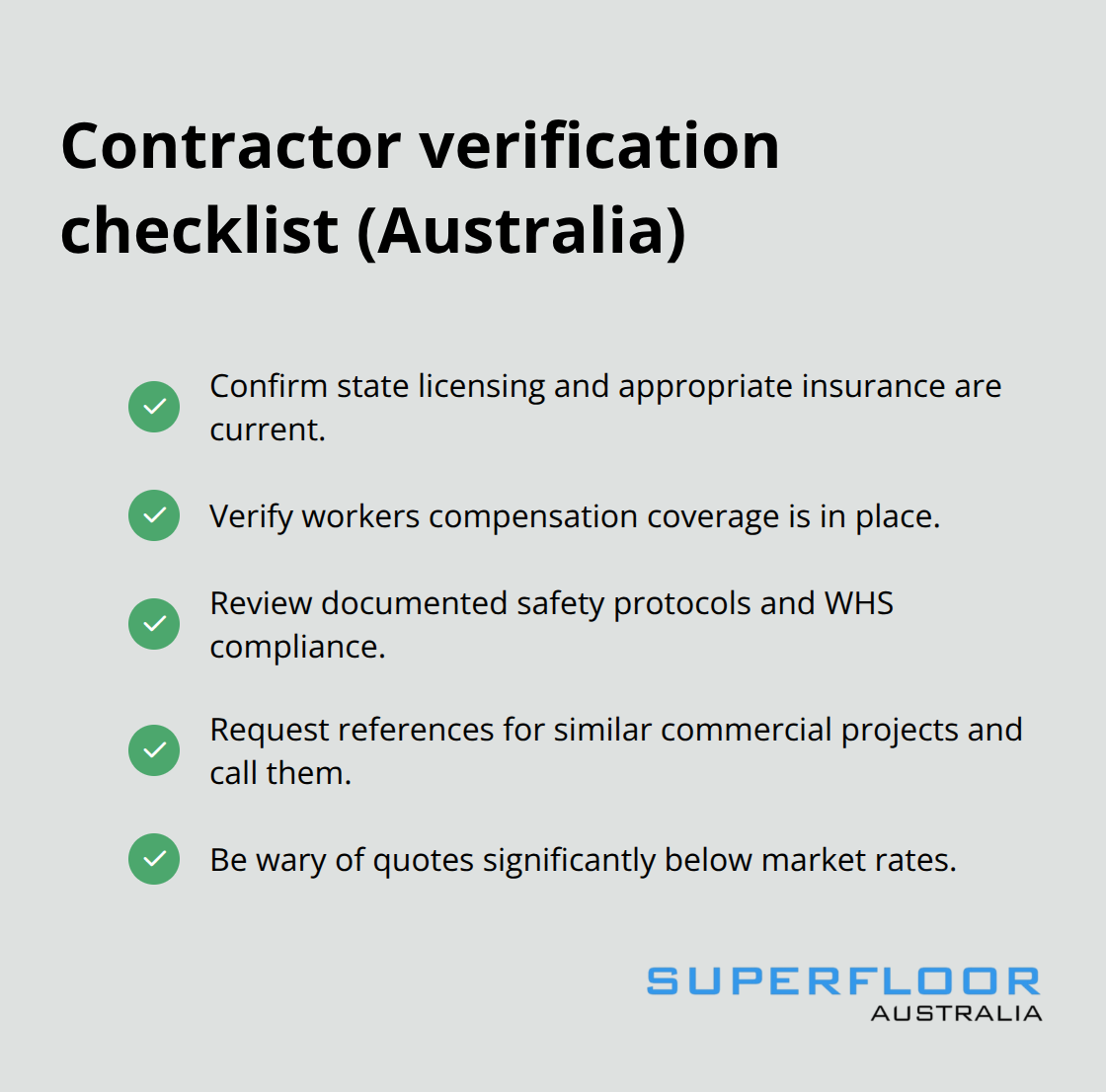 Contractor verification checklist (Australia)

Confirm state licensing and appropriate insurance are current.

Verify workers compensation coverage is in place.

Review documented safety protocols and WHS compliance.

Request references for similar commercial projects and call them.

Be wary of quotes significantly below market rates.

SUPERFLOOR
AUSTRALIA