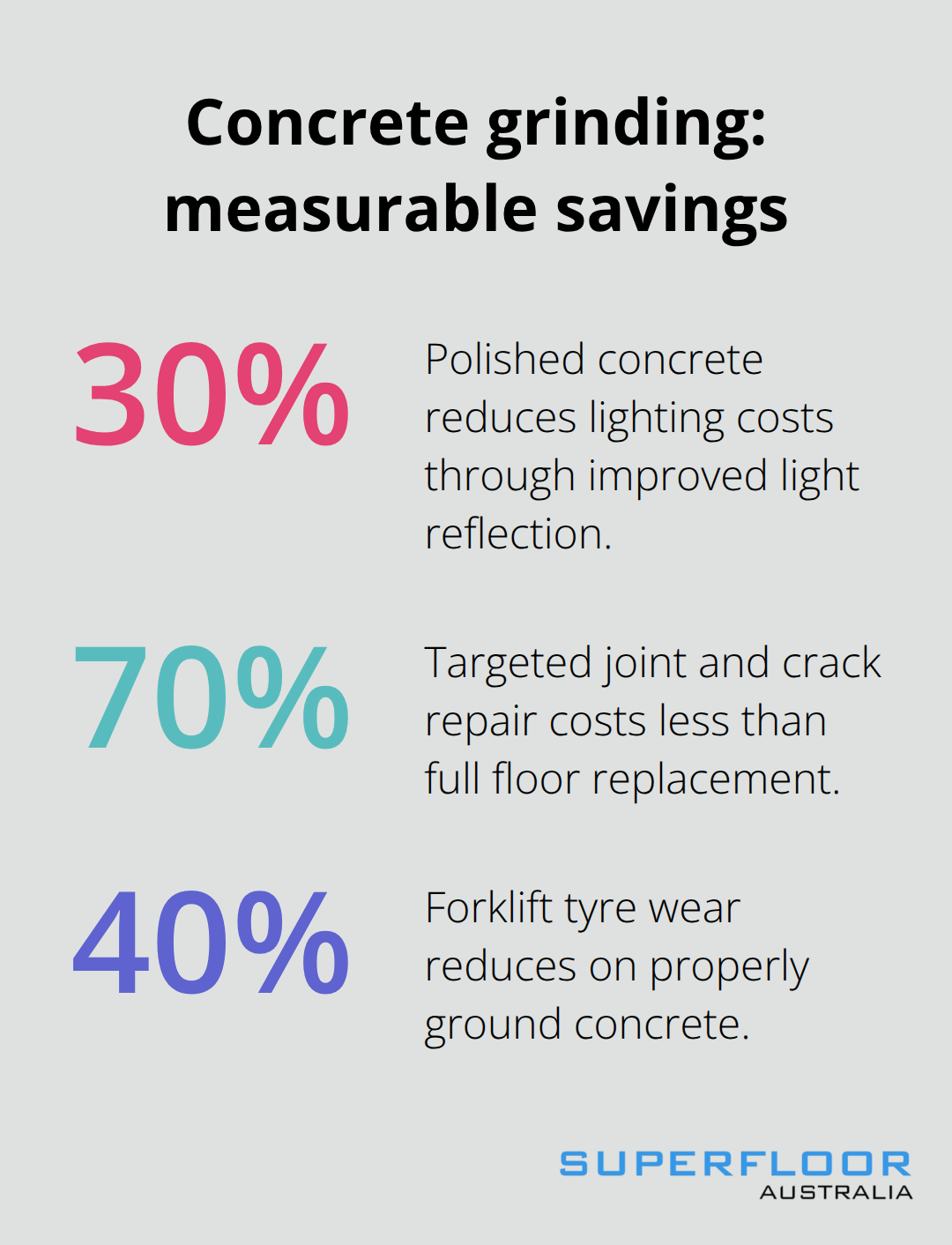 Concrete grinding: measurable savings

30%

Polished concrete reduces lighting costs through improved light reflection.

70%

Targeted joint and crack repair costs less than full floor replacement.

40%

Forklift tyre wear reduces on properly ground concrete.

SUPERFLOOR
AUSTRALIA