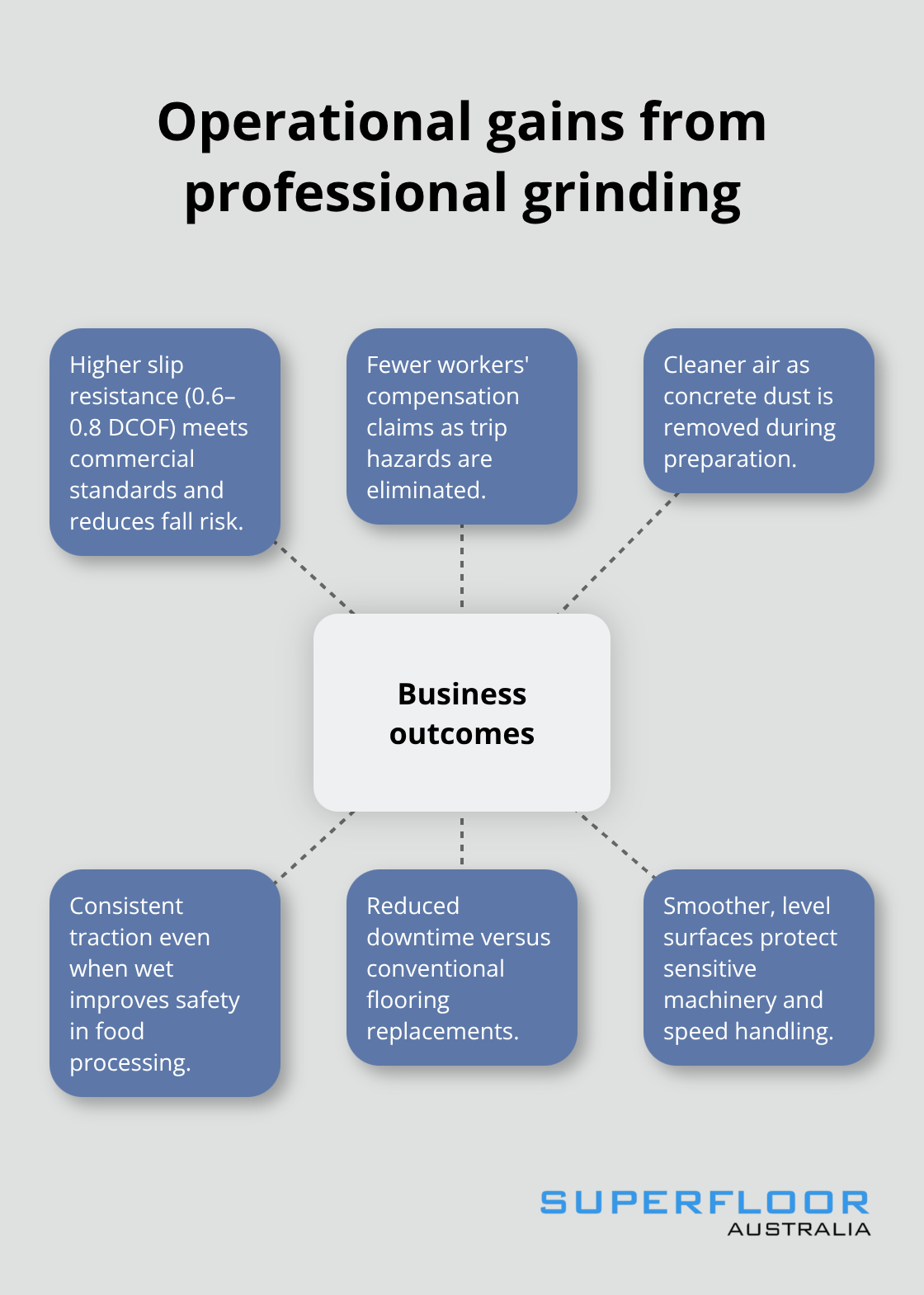 Operational gains from professional grinding

Higher slip resistance (0.6–0.8 DCOF) meets commercial standards and reduces fall risk.

Fewer workers' compensation claims as trip hazards are eliminated.

Cleaner air as concrete dust is removed during preparation.

Business outcomes

Consistent traction even when wet improves safety in food processing.

Reduced downtime versus conventional flooring replacements.

Smoother, level surfaces protect sensitive machinery and speed handling.

SUPERFLOOR
AUSTRALIA