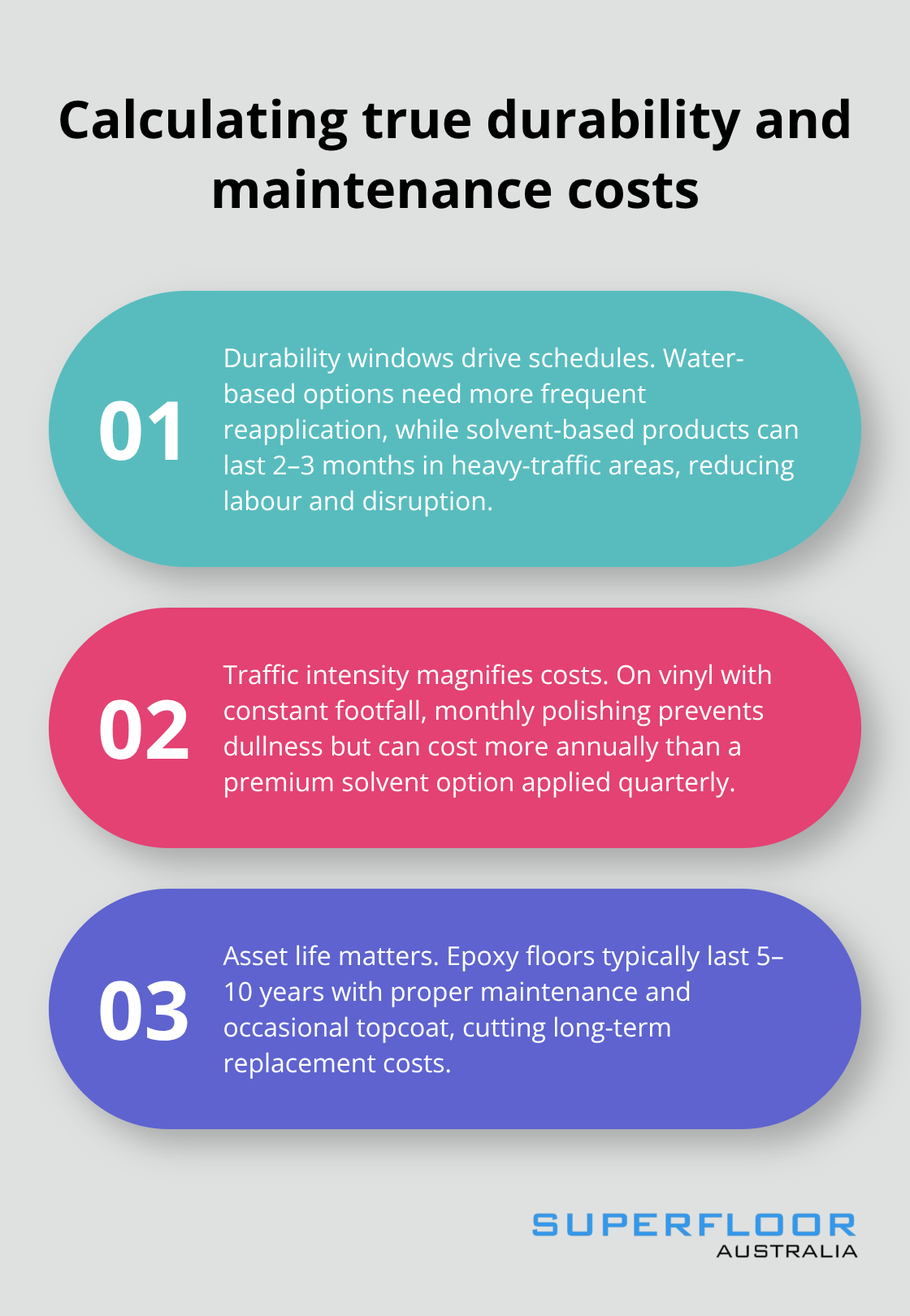 Calculating true durability and maintenance costs

01

Durability windows drive schedules. Water-based options need more frequent reapplication, while solvent-based products can last 2–3 months in heavy-traffic areas, reducing labour and disruption.

02

Traffic intensity magnifies costs. On vinyl with constant footfall, monthly polishing prevents dullness but can cost more annually than a premium solvent option applied quarterly.

03

Asset life matters. Epoxy floors typically last 5–10 years with proper maintenance and occasional topcoat, cutting long-term replacement costs.

SUPERFLOOR
AUSTRALIA