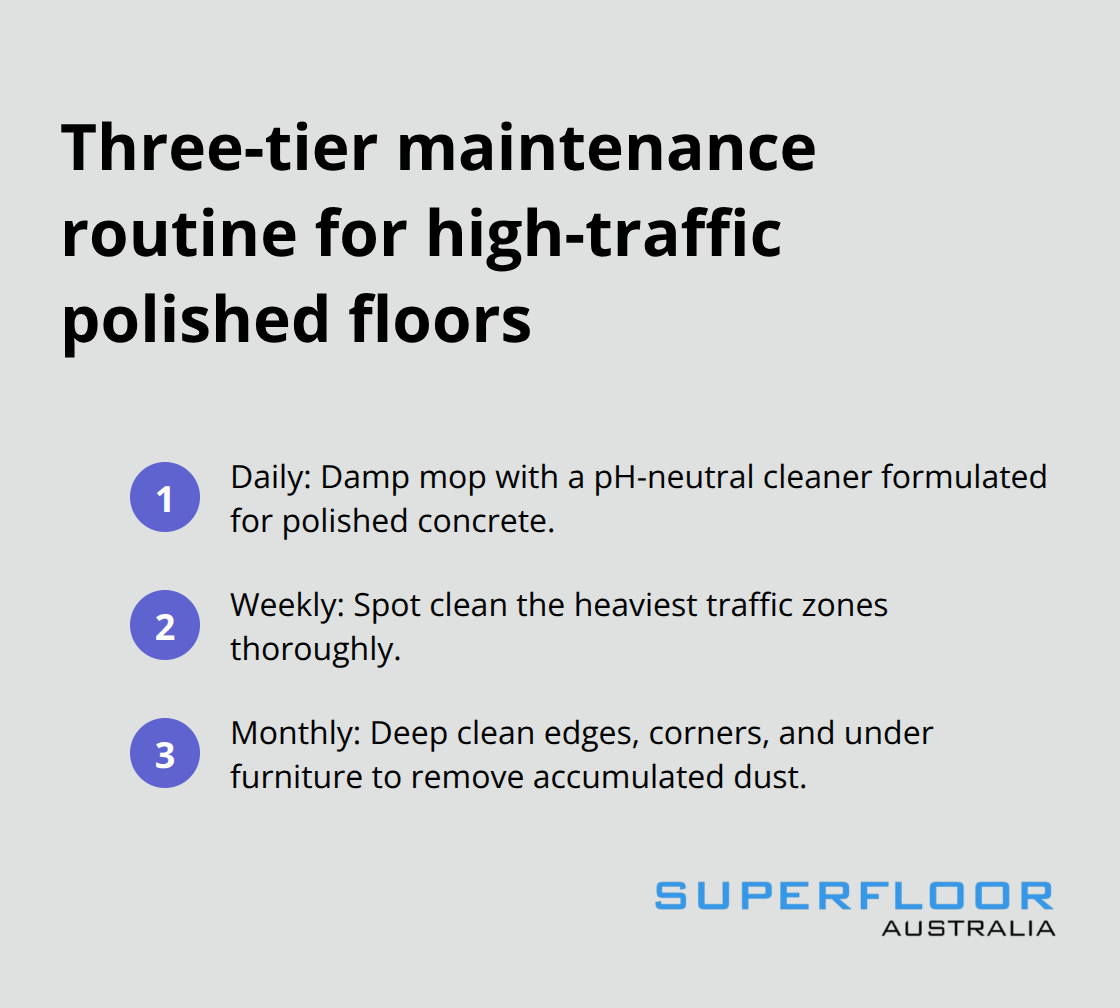 Three-tier maintenance routine for high-traffic polished floors

1 Daily: Damp mop with a pH-neutral cleaner formulated for polished concrete.

2 Weekly: Spot clean the heaviest traffic zones thoroughly.

3 Monthly: Deep clean edges, corners, and under furniture to remove accumulated dust.

SUPERFLOOR
AUSTRALIA