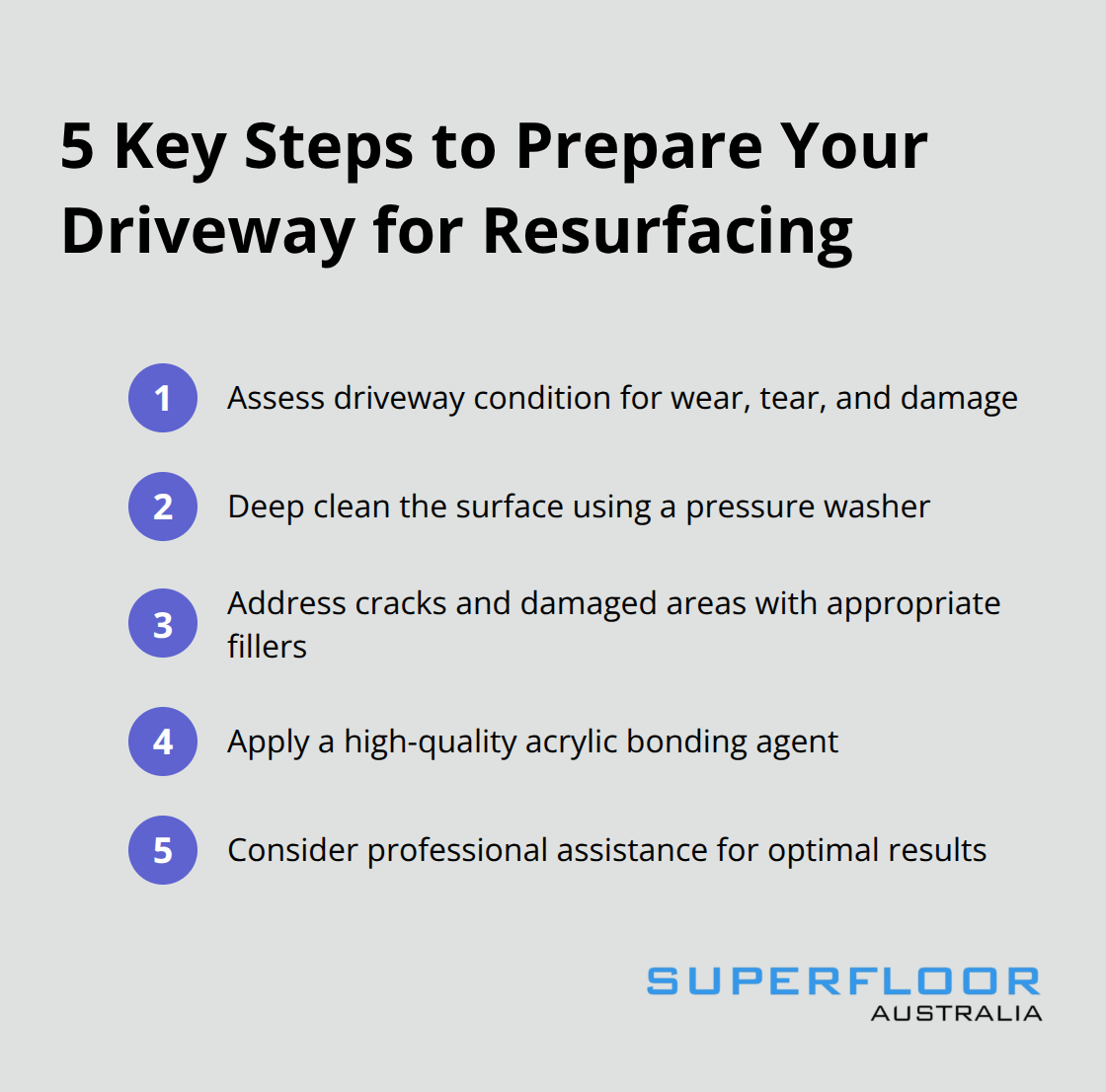 5 Key Steps to Prepare Your Driveway for Resurfacing

1 Assess driveway condition for wear, tear, and damage

2 Deep clean the surface using a pressure washer

3 Address cracks and damaged areas with appropriate fillers

4 Apply a high-quality acrylic bonding agent

5 Consider professional assistance for optimal results

SUPERFLOOR
AUSTRALIA