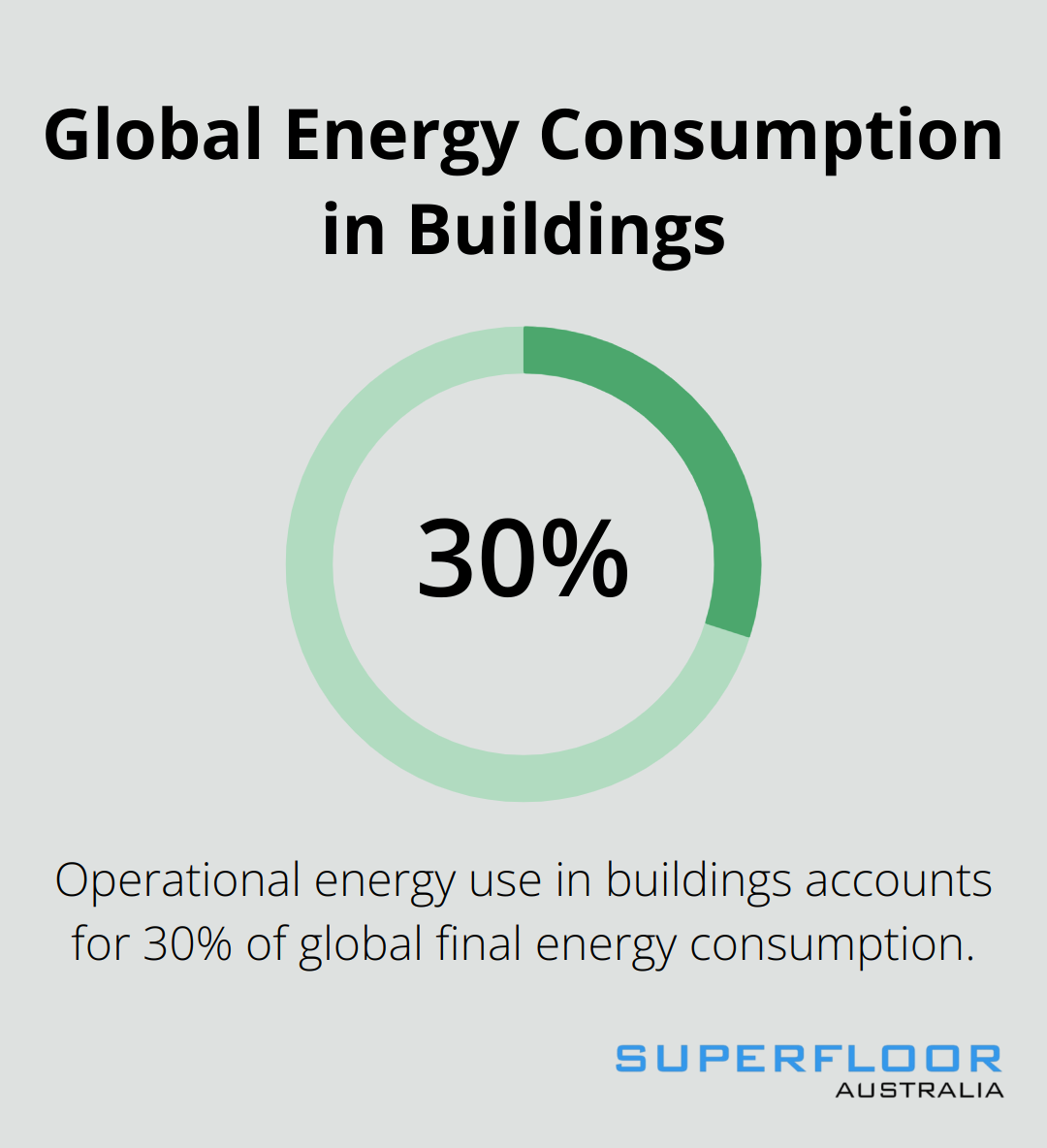 Global Energy Consumption in Buildings

30%

Operational energy use in buildings accounts for 30% of global final energy consumption.

SUPERFLOOR
AUSTRALIA