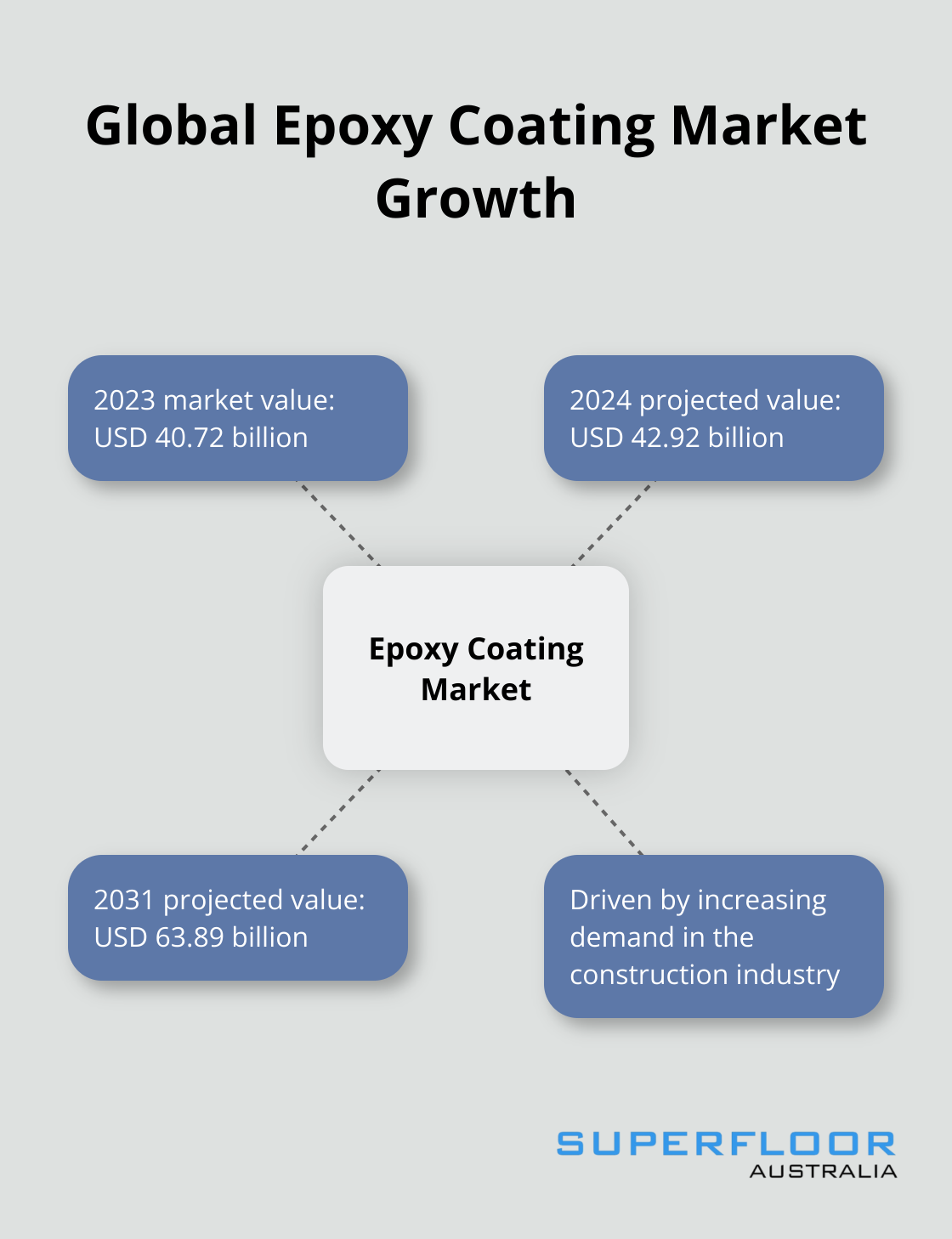 Global Epoxy Coating Market Growth

2023 market value: USD 40.72 billion

2024 projected value: USD 42.92 billion

Epoxy Coating Market

2031 projected value: USD 63.89 billion

Driven by increasing demand in the construction industry

SUPERFLOOR AUSTRALIA