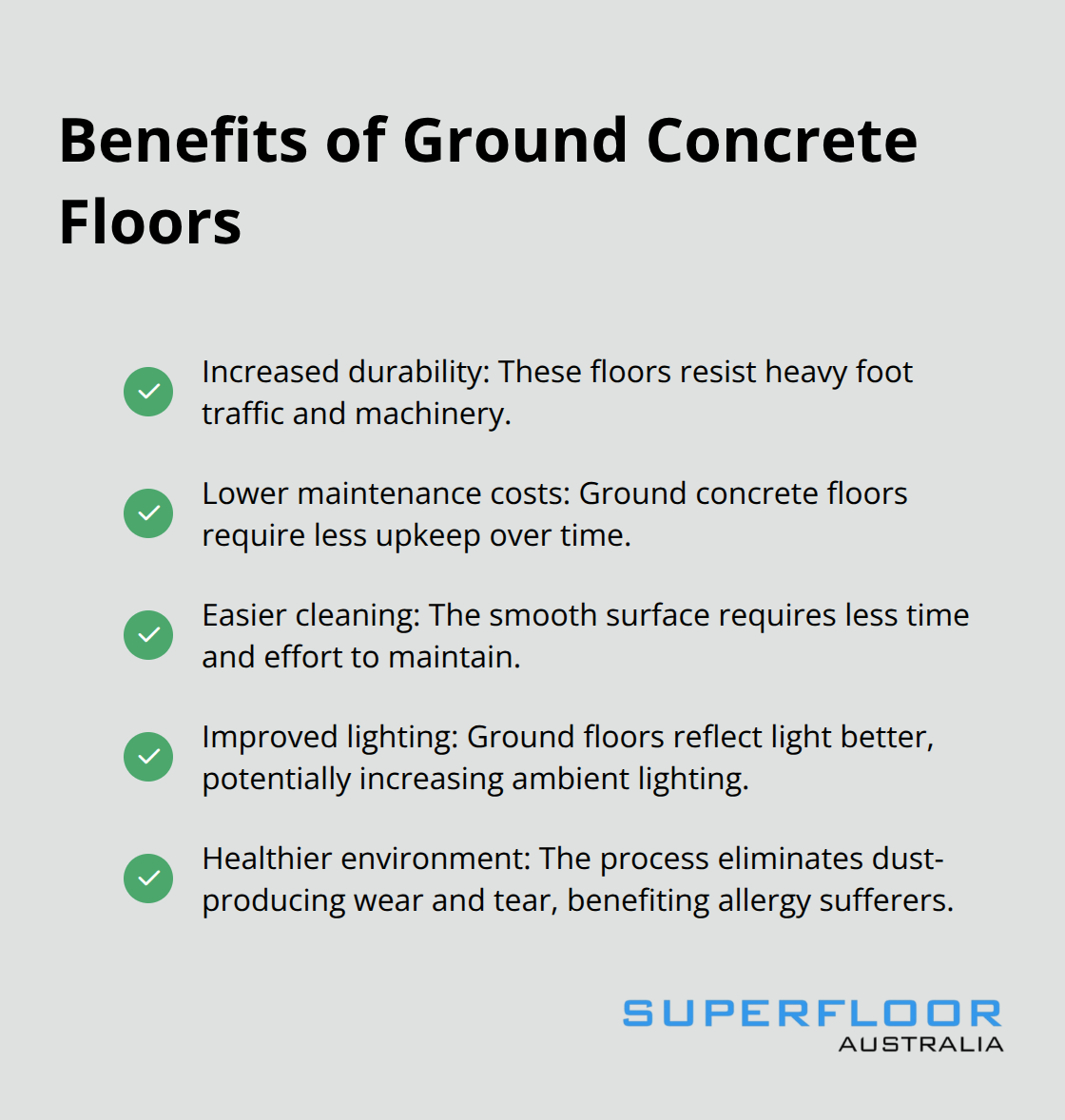 Benefits of Ground Concrete Floors

Increased durability: These floors resist heavy foot traffic and machinery.

Lower maintenance costs: Ground concrete floors require less upkeep over time.

Easier cleaning: The smooth surface requires less time and effort to maintain.

Improved lighting: Ground floors reflect light better, potentially increasing ambient lighting.

Healthier environment: The process eliminates dust-producing wear and tear, benefiting allergy sufferers.

SUPERFLOOR
AUSTRALIA