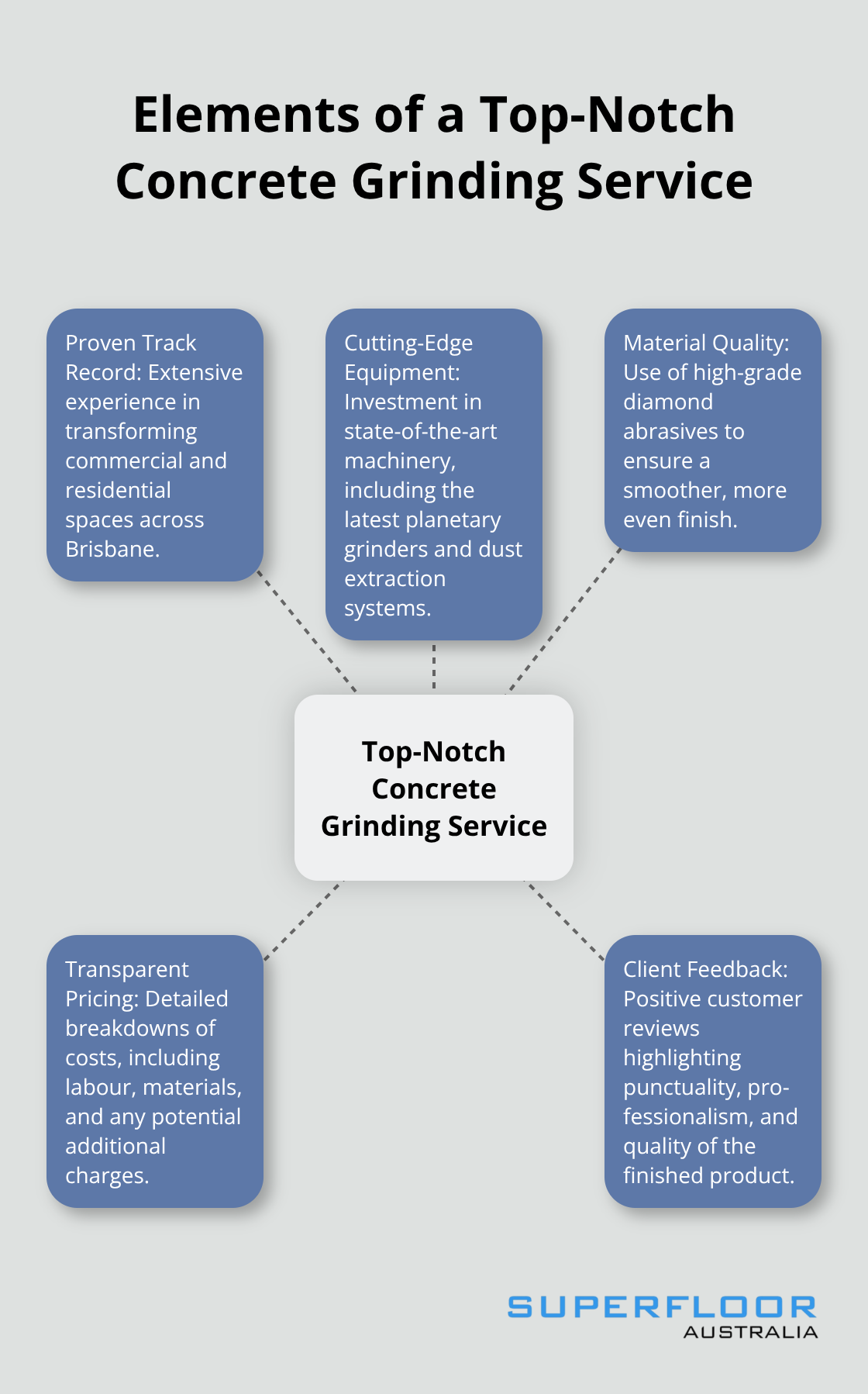 Elements of a Top-Notch Concrete Grinding Service

Proven Track Record: Extensive experience in transforming commercial and residential spaces across Brisbane.

Cutting-Edge Equipment: Investment in state-of-the-art machinery, including the latest planetary grinders and dust extraction systems.

Material Quality: Use of high-grade diamond abrasives to ensure a smoother, more even finish.

Top-Notch Concrete Grinding Service

Transparent Pricing: Detailed breakdowns of costs, including labour, materials, and any potential additional charges.

Client Feedback: Positive customer reviews highlighting punctuality, professionalism, and quality of the finished product.

SUPERFLOOR
AUSTRALIA