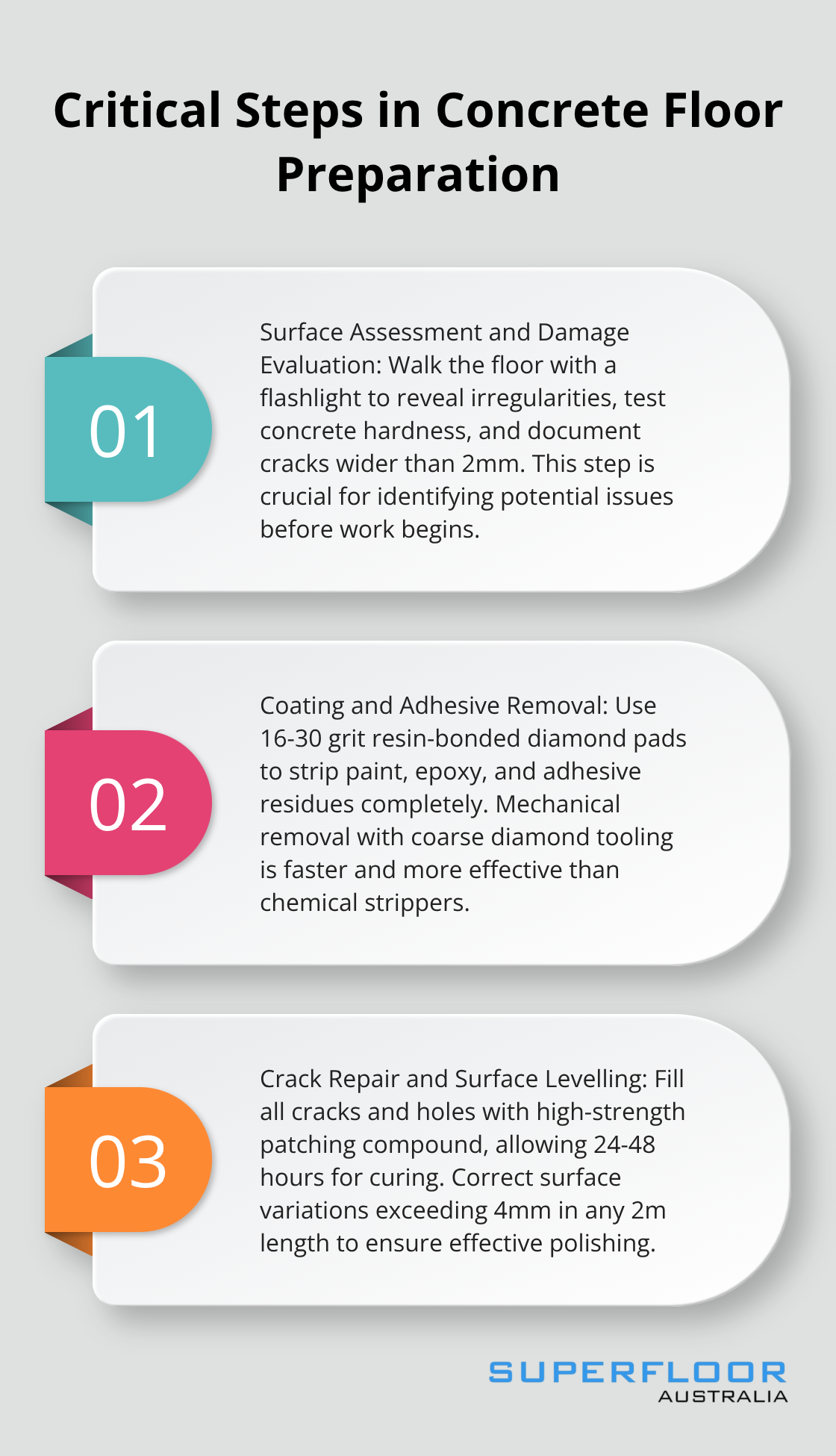 Critical Steps in Concrete Floor Preparation

01

Surface Assessment and Damage Evaluation: Walk the floor with a flashlight to reveal irregularities, test concrete hardness, and document cracks wider than 2mm. This step is crucial for identifying potential issues before work begins.

02

Coating and Adhesive Removal: Use 16-30 grit resin-bonded diamond pads to strip paint, epoxy, and adhesive residues completely. Mechanical removal with coarse diamond tooling is faster and more effective than chemical strippers.

03

Crack Repair and Surface Levelling: Fill all cracks and holes with high-strength patching compound, allowing 24-48 hours for curing. Correct surface variations exceeding 4mm in any 2m length to ensure effective polishing.

SUPERFLOOR
AUSTRALIA