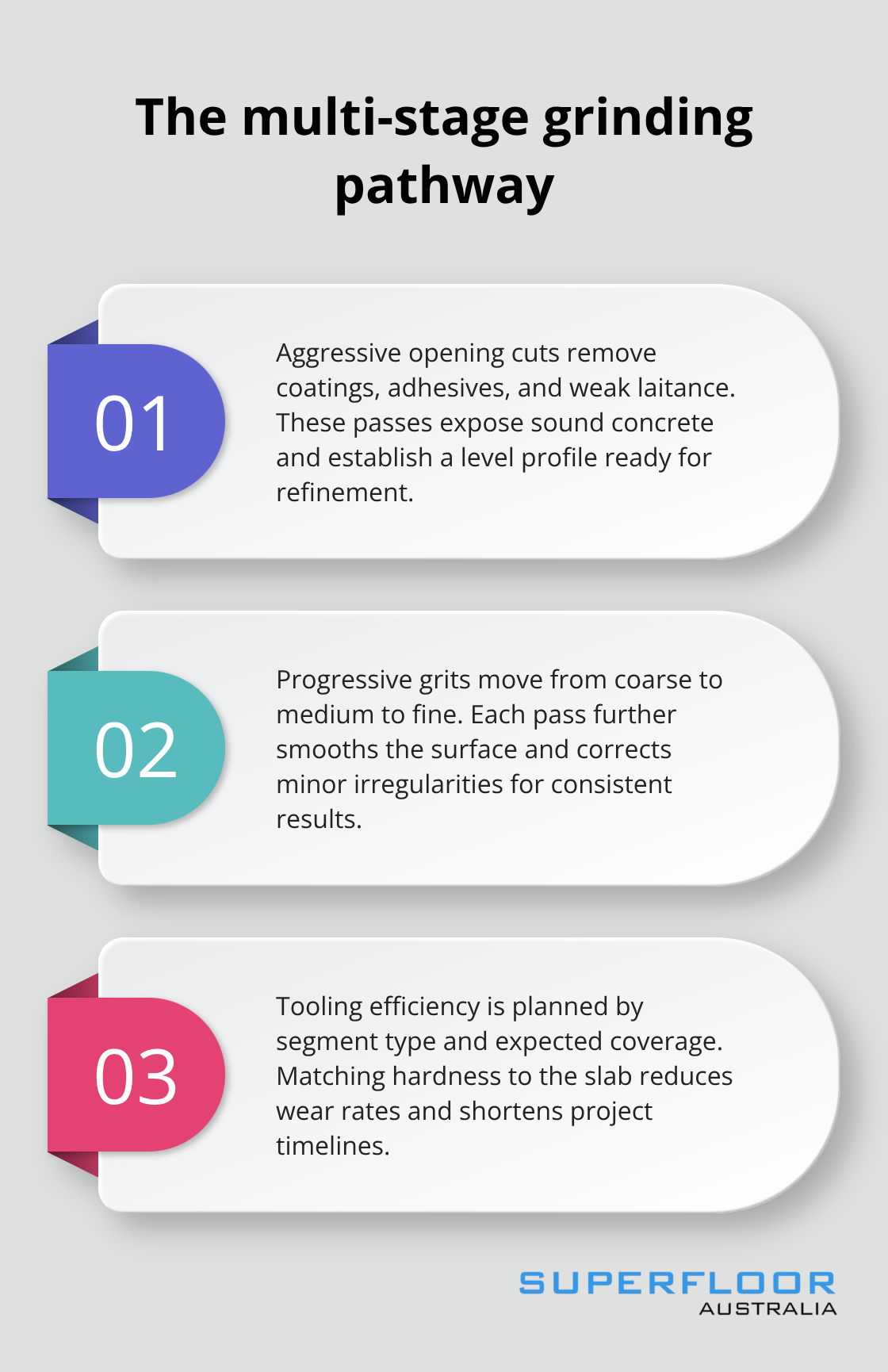 The multi-stage grinding pathway

01

Aggressive opening cuts remove coatings, adhesives, and weak laitance. These passes expose sound concrete and establish a level profile ready for refinement.

02

Progressive grits move from coarse to medium to fine. Each pass further smooths the surface and corrects minor irregularities for consistent results.

03

Tooling efficiency is planned by segment type and expected coverage. Matching hardness to the slab reduces wear rates and shortens project timelines.

SUPERFLOOR
AUSTRALIA