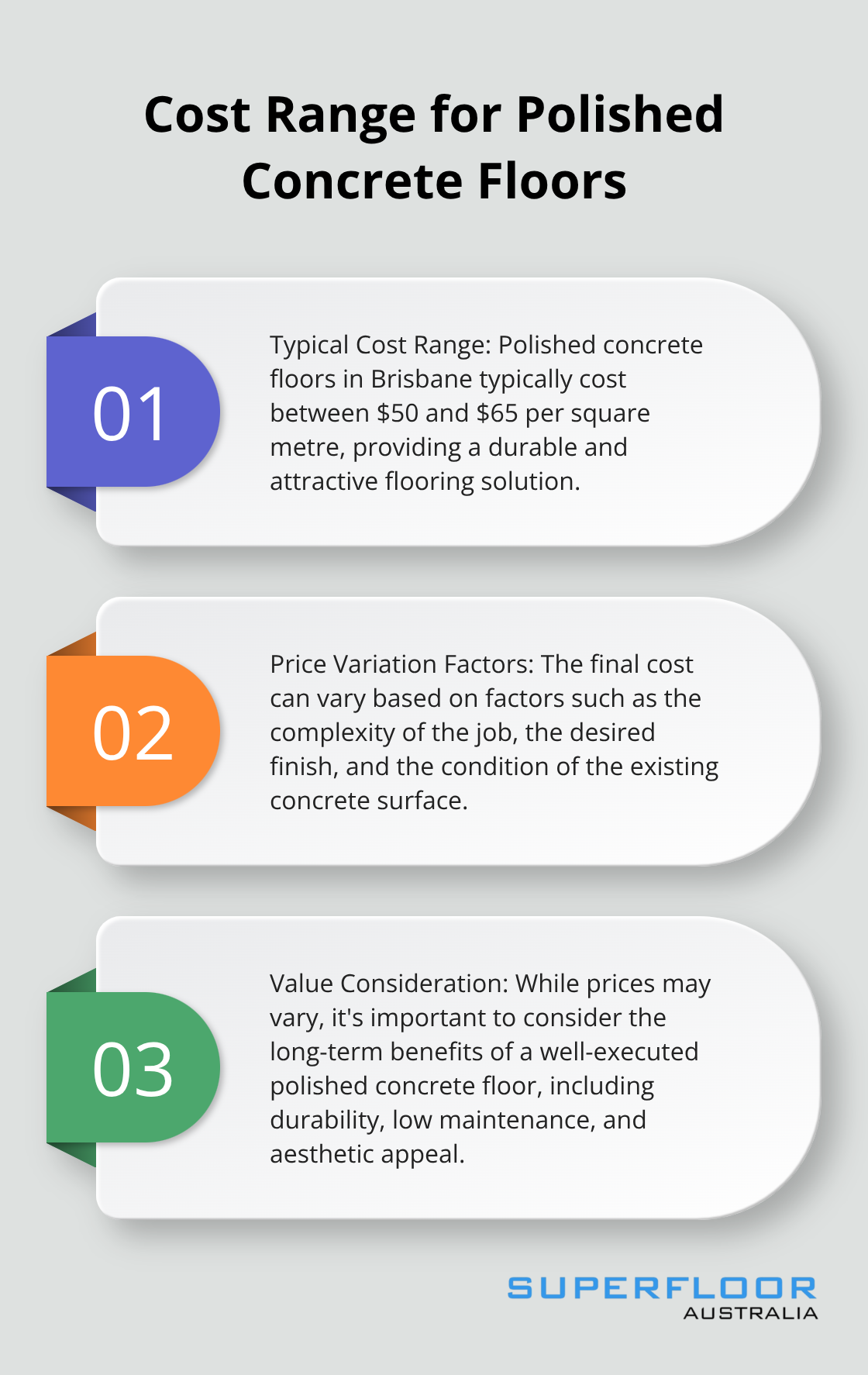 Cost Range for Polished Concrete Floors

01

Typical Cost Range: Polished concrete floors in Brisbane typically cost between \$50 and \$65 per square metre, providing a durable and attractive flooring solution.

02

Price Variation Factors: The final cost can vary based on factors such as the complexity of the job, the desired finish, and the condition of the existing concrete surface.

03

Value Consideration: While prices may vary, it's important to consider the long-term benefits of a well-executed polished concrete floor, including durability, low maintenance, and aesthetic appeal.

SUPERFLOOR
AUSTRALIA