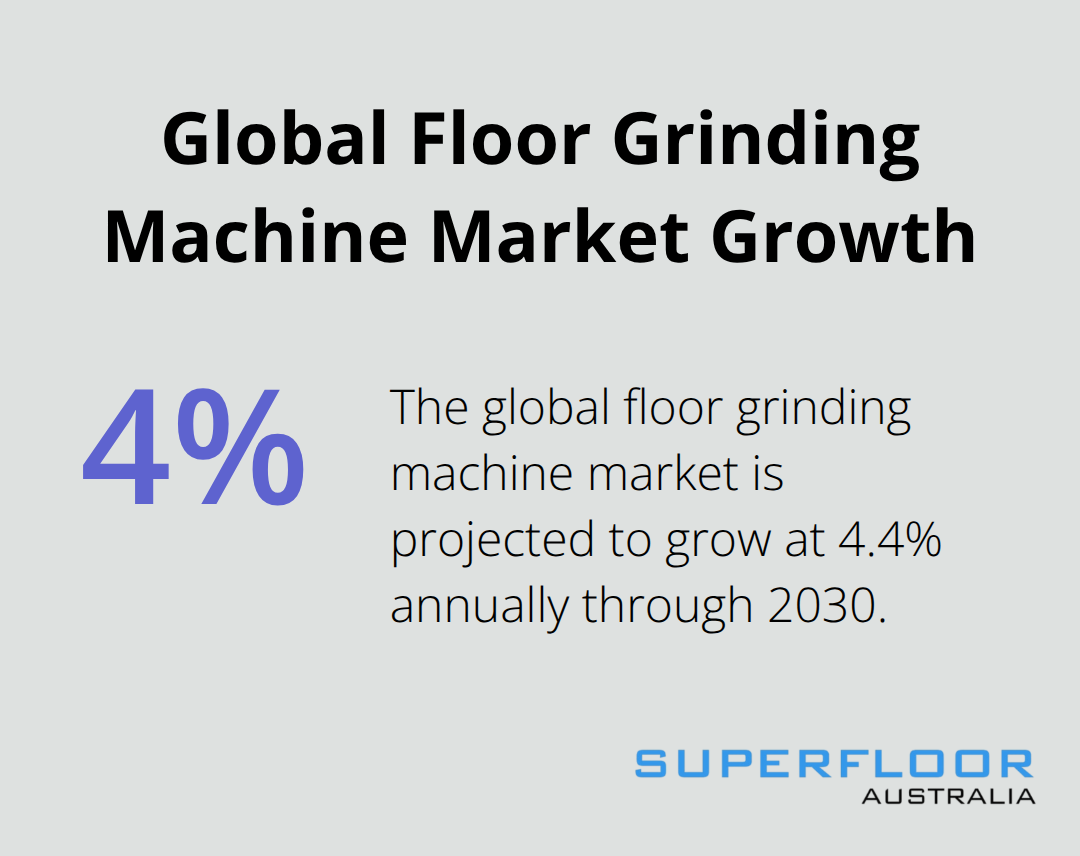 Global Floor Grinding Machine Market Growth

4%

The global floor grinding machine market is projected to grow at 4.4% annually through 2030.

SUPERFLOOR
AUSTRALIA