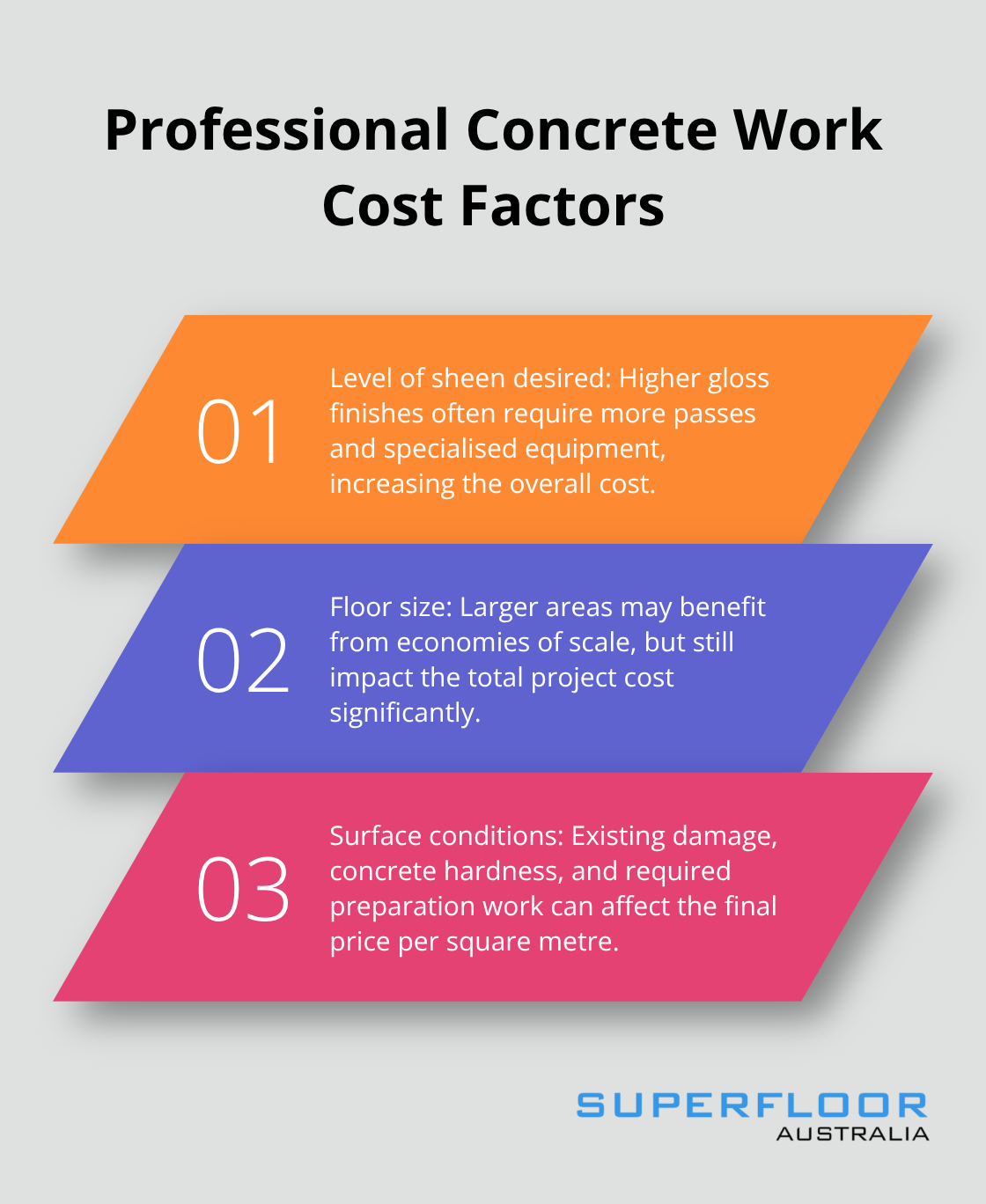 Professional Concrete Work Cost Factors

01

Level of sheen desired: Higher gloss finishes often require more passes and specialised equipment, increasing the overall cost.

02

Floor size: Larger areas may benefit from economies of scale, but still impact the total project cost significantly.

03

Surface conditions: Existing damage, concrete hardness, and required preparation work can affect the final price per square metre.

SUPERFLOOR
AUSTRALIA