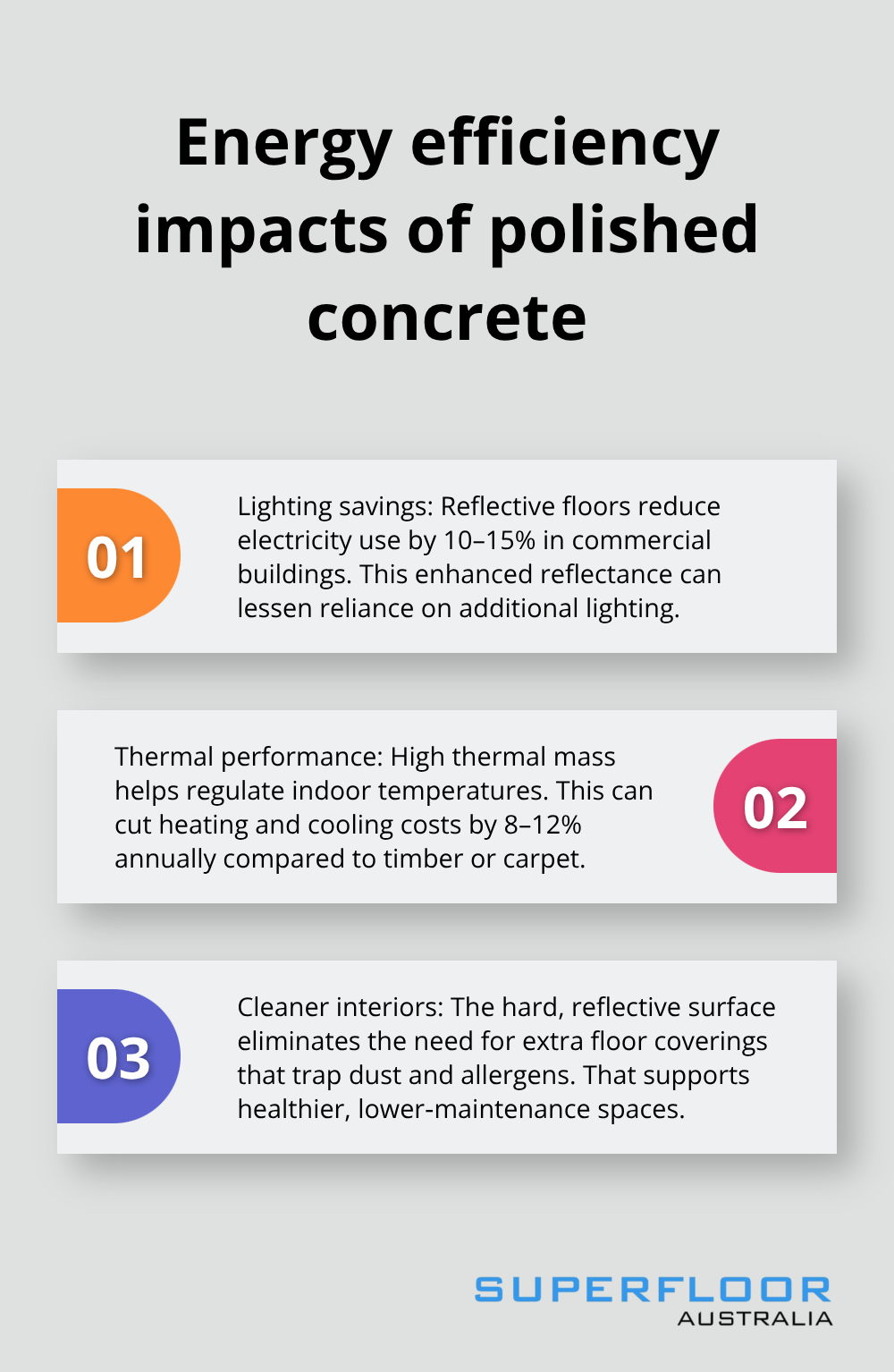 Energy efficiency impacts of polished concrete

01

Lighting savings: Reflective floors reduce electricity use by 10–15% in commercial buildings. This enhanced reflectance can lessen reliance on additional lighting.

Thermal performance: High thermal mass helps regulate indoor temperatures. This can cut heating and cooling costs by 8–12% annually compared to timber or carpet.

02

03

Cleaner interiors: The hard, reflective surface eliminates the need for extra floor coverings that trap dust and allergens. That supports healthier, lower-maintenance spaces.

SUPERFLOOR
AUSTRALIA