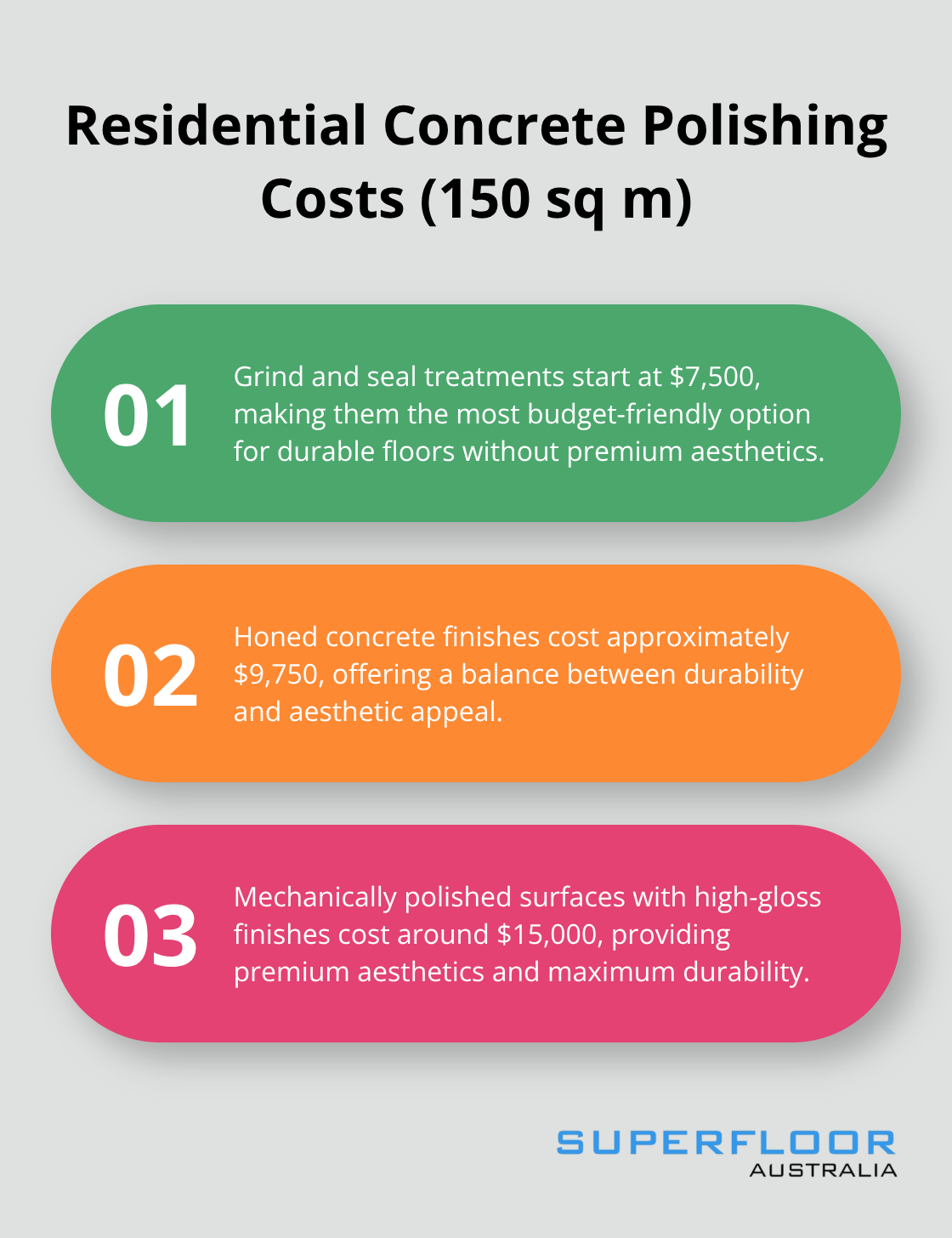 Residential Concrete Polishing Costs (150 sq m)

01

Grind and seal treatments start at \$7,500, making them the most budget-friendly option for durable floors without premium aesthetics.

02

Honed concrete finishes cost approximately \$9,750, offering a balance between durability and aesthetic appeal.

03

Mechanically polished surfaces with high-gloss finishes cost around \$15,000, providing premium aesthetics and maximum durability.

SUPERFLOOR
AUSTRALIA