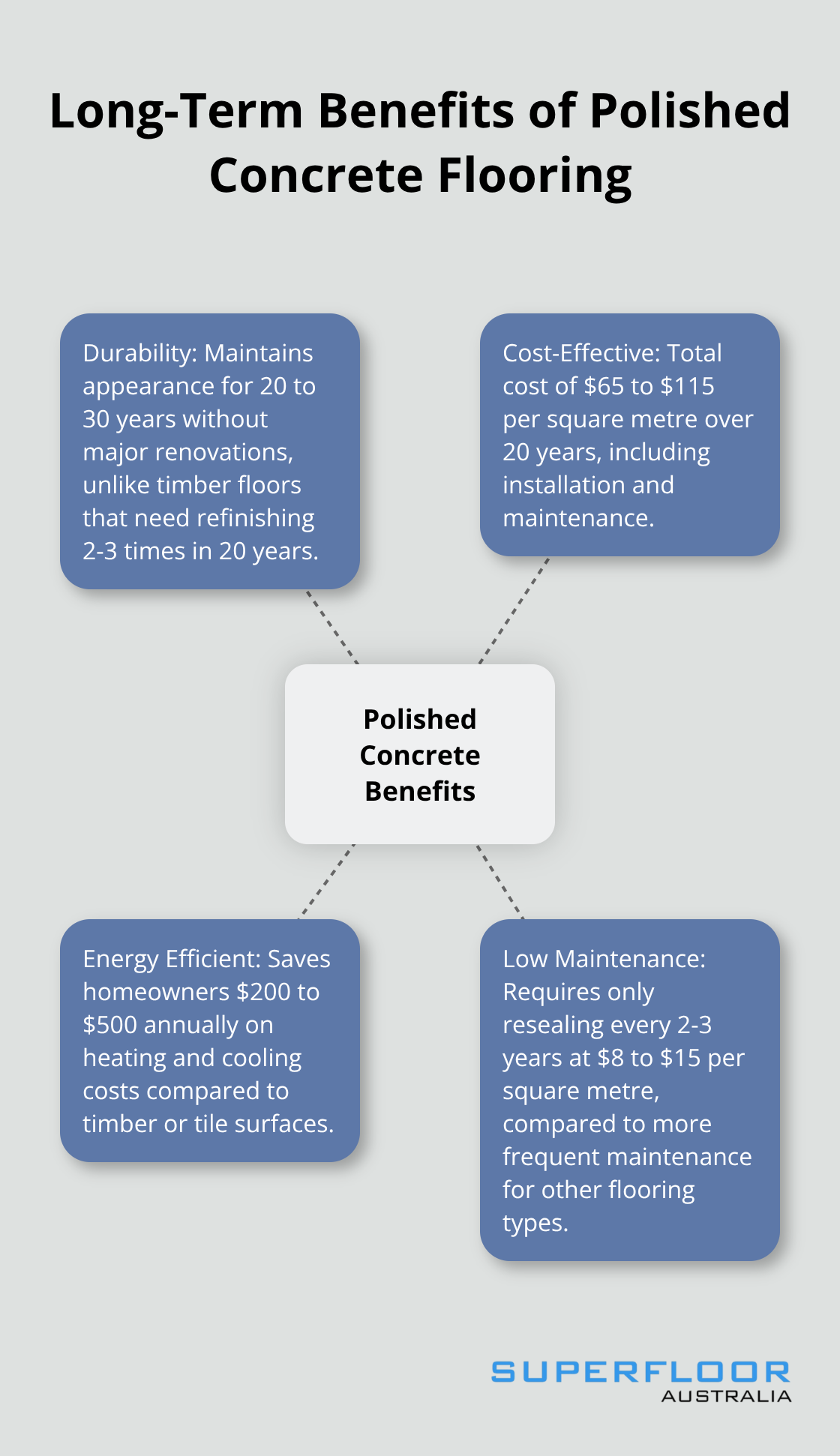 Long-Term Benefits of Polished Concrete Flooring

Durability: Maintains appearance for 20 to 30 years without major renovations, unlike timber floors that need refinishing 2-3 times in 20 years.

Cost-Effective: Total cost of \$65 to \$115 per square metre over 20 years, including installation and maintenance.

Polished Concrete Benefits

Energy Efficient: Saves homeowners \$200 to \$500 annually on heating and cooling costs compared to timber or tile surfaces.

Low Maintenance: Requires only resealing every 2-3 years at \$8 to \$15 per square metre, compared to more frequent maintenance for other flooring types.

SUPERFLOOR
AUSTRALIA