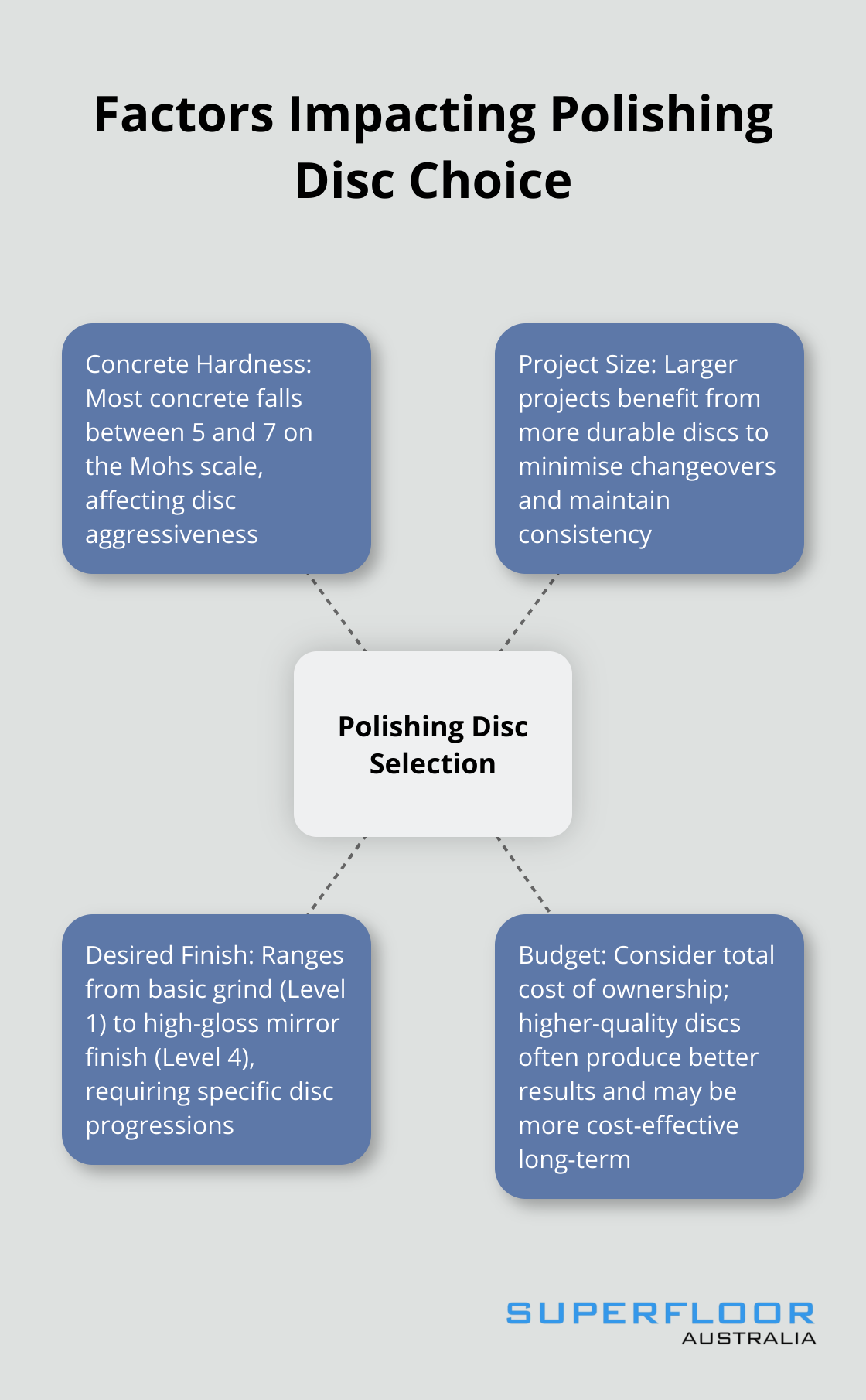 Factors Impacting Polishing Disc Choice

Concrete Hardness: Most concrete falls between 5 and 7 on the Mohs scale, affecting disc aggressiveness

Project Size: Larger projects benefit from more durable discs to minimise changeovers and maintain consistency

Polishing Disc Selection

Desired Finish: Ranges from basic grind (Level 1) to high-gloss mirror finish (Level 4), requiring specific disc progressions

Budget: Consider total cost of ownership; higher-quality discs often produce better results and may be more cost-effective long-term

SUPERFLOOR
AUSTRALIA