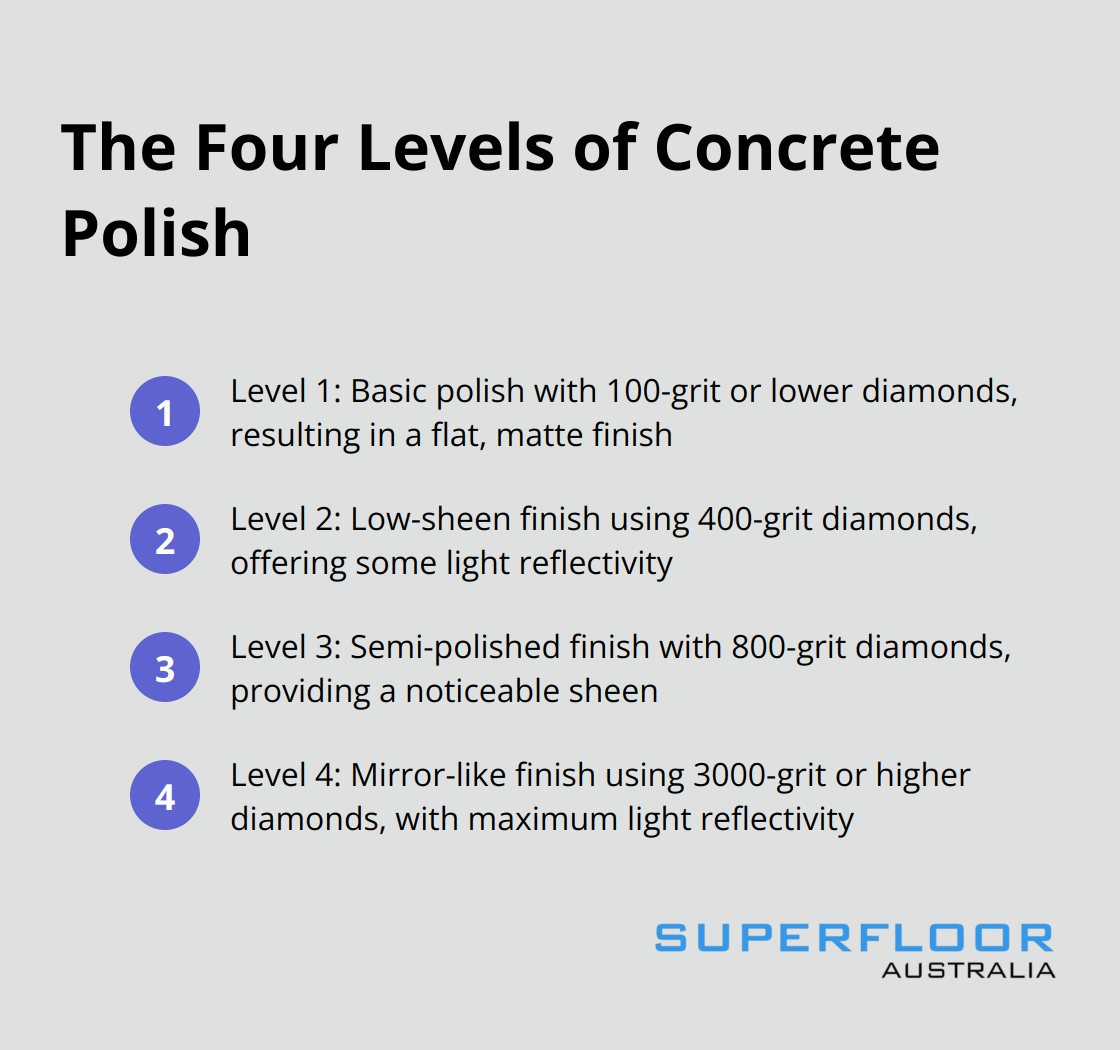 The Four Levels of Concrete Polish

1 Level 1: Basic polish with 100-grit or lower diamonds, resulting in a flat, matte finish

2 Level 2: Low-sheen finish using 400-grit diamonds, offering some light reflectivity

3 Level 3: Semi-polished finish with 800-grit diamonds, providing a noticeable sheen

4 Level 4: Mirror-like finish using 3000-grit or higher diamonds, with maximum light reflectivity

SUPERFLOOR
AUSTRALIA