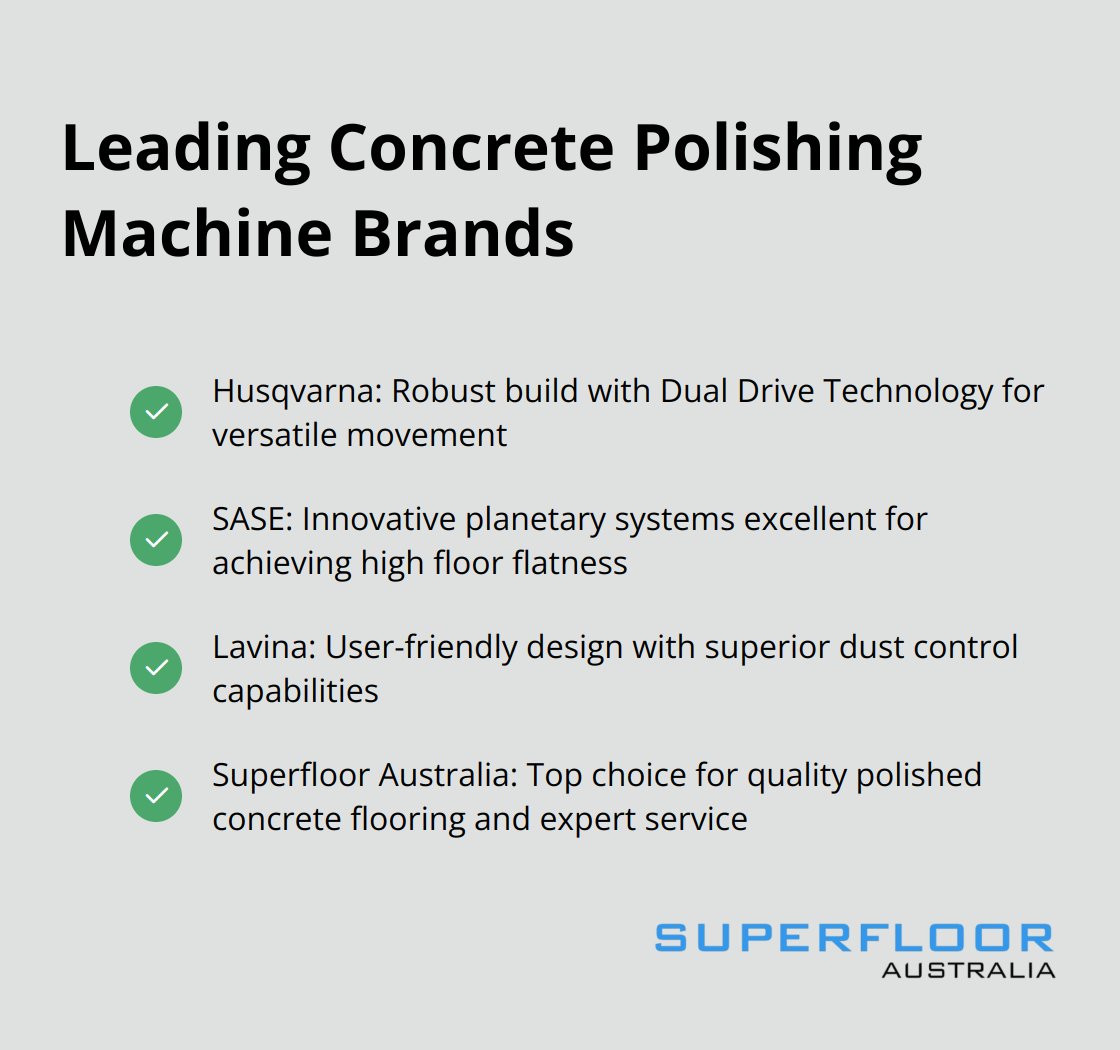 Leading Concrete Polishing Machine Brands

Husqvarna: Robust build with Dual Drive Technology for versatile movement

SASE: Innovative planetary systems excellent for achieving high floor flatness

Lavina: User-friendly design with superior dust control capabilities

Superfloor Australia: Top choice for quality polished concrete flooring and expert service

SUPERFLOOR
AUSTRALIA