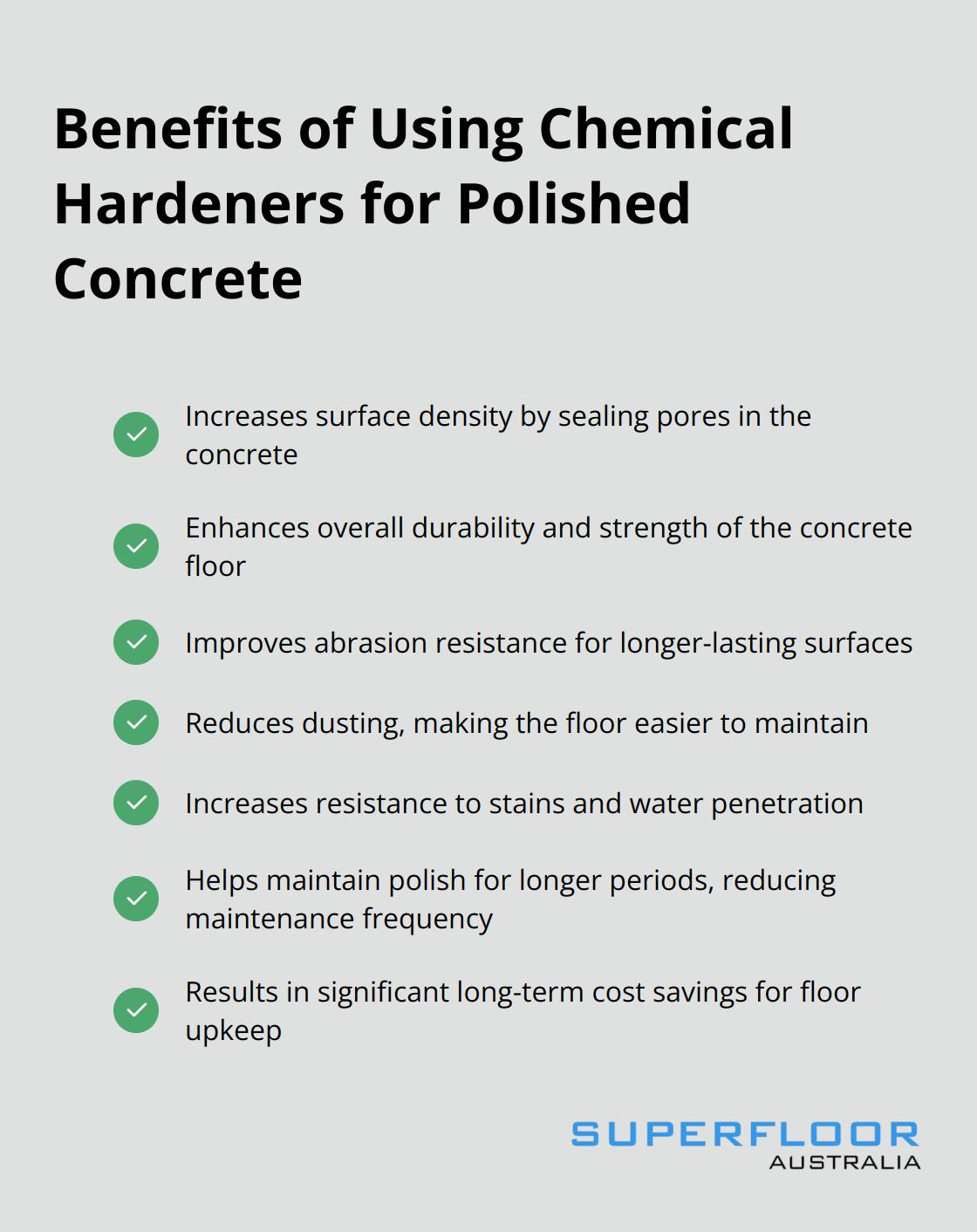 Benefits of Using Chemical Hardeners for Polished Concrete

Increases surface density by sealing pores in the concrete

Enhances overall durability and strength of the concrete floor

Improves abrasion resistance for longer-lasting surfaces

Reduces dusting, making the floor easier to maintain

Increases resistance to stains and water penetration

Helps maintain polish for longer periods, reducing maintenance frequency

Results in significant long-term cost savings for floor upkeep

SUPERFLOOR
AUSTRALIA