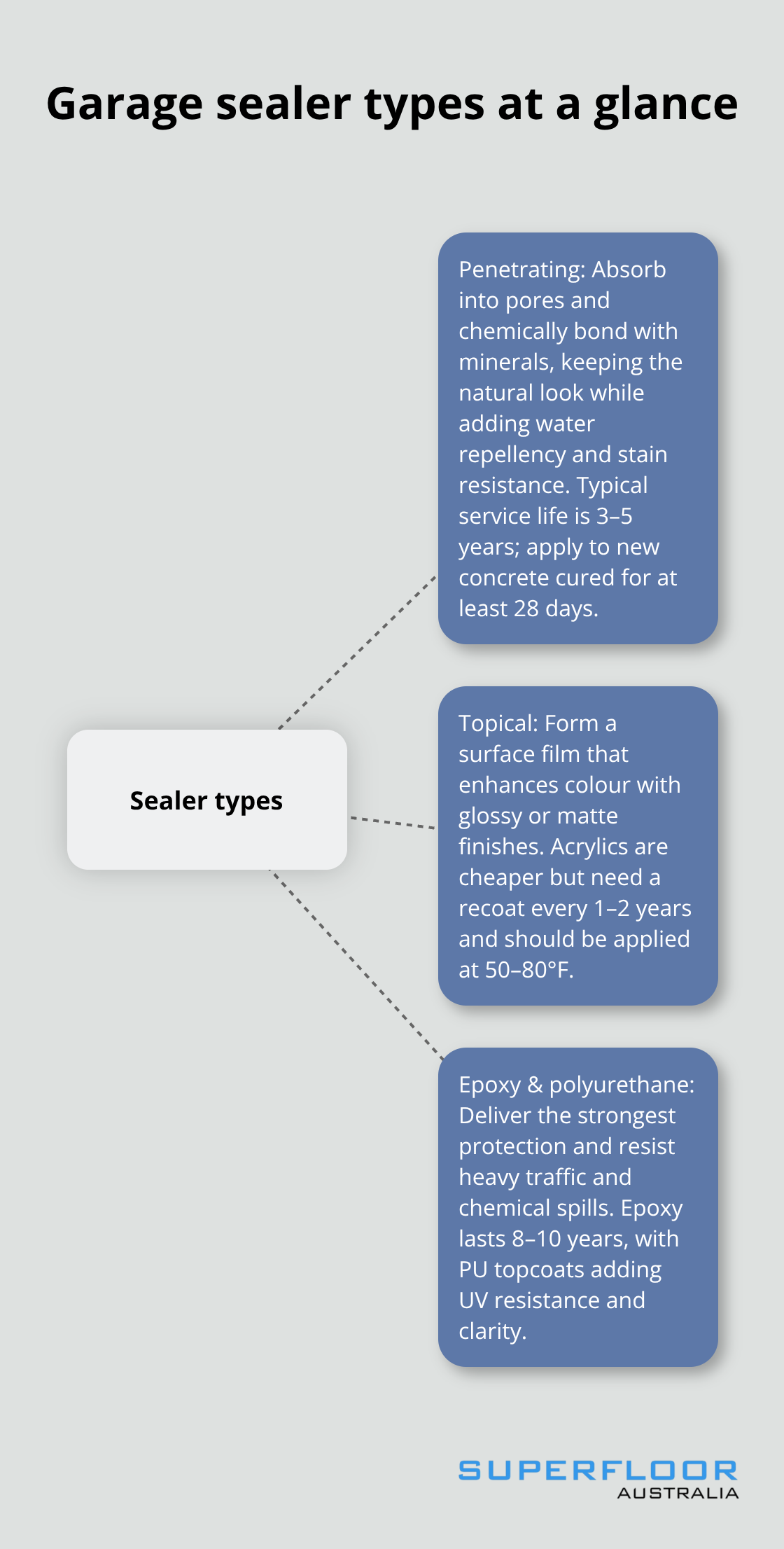 Garage sealer types at a glance

Sealer types

Penetrating: Absorb into pores and chemically bond with minerals, keeping the natural look while adding water repellency and stain resistance. Typical service life is 3–5 years; apply to new concrete cured for at least 28 days.

Topical: Form a surface film that enhances colour with glossy or matte finishes. Acrylics are cheaper but need a recoat every 1–2 years and should be applied at 50–80°F.

Epoxy & polyurethane: Deliver the strongest protection and resist heavy traffic and chemical spills. Epoxy lasts 8–10 years, with PU topcoats adding UV resistance and clarity.

SUPERFLOOR
AUSTRALIA