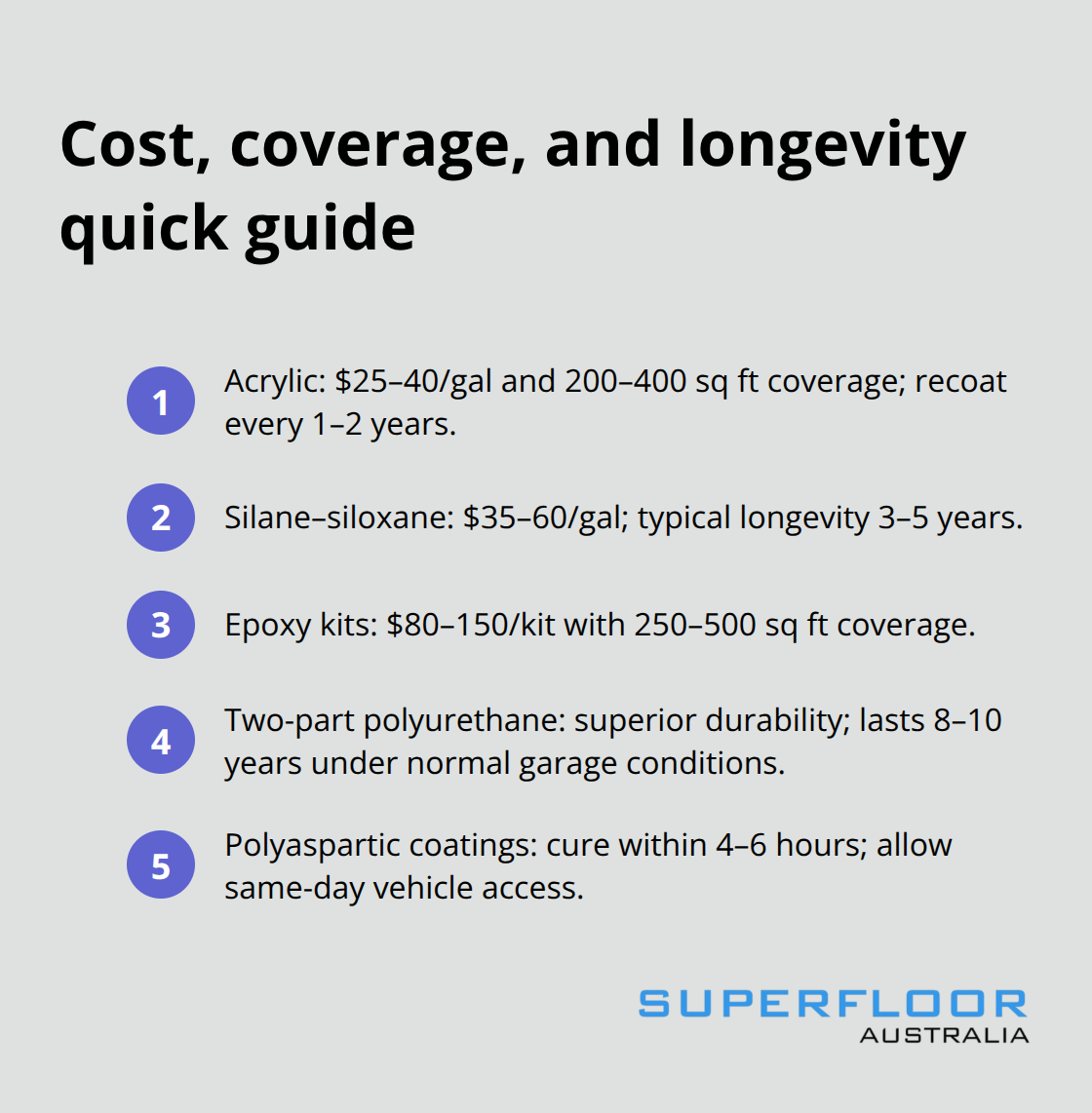 Cost, coverage, and longevity quick guide

1 Acrylic: \$25–40/gal and 200–400 sq ft coverage; recoat every 1–2 years.

2 Silane–siloxane: \$35–60/gal; typical longevity 3–5 years.

3 Epoxy kits: \$80–150/kit with 250–500 sq ft coverage.

4 Two-part polyurethane: superior durability; lasts 8–10 years under normal garage conditions.

5 Polyaspartic coatings: cure within 4–6 hours; allow same-day vehicle access.

SUPERFLOOR
AUSTRALIA