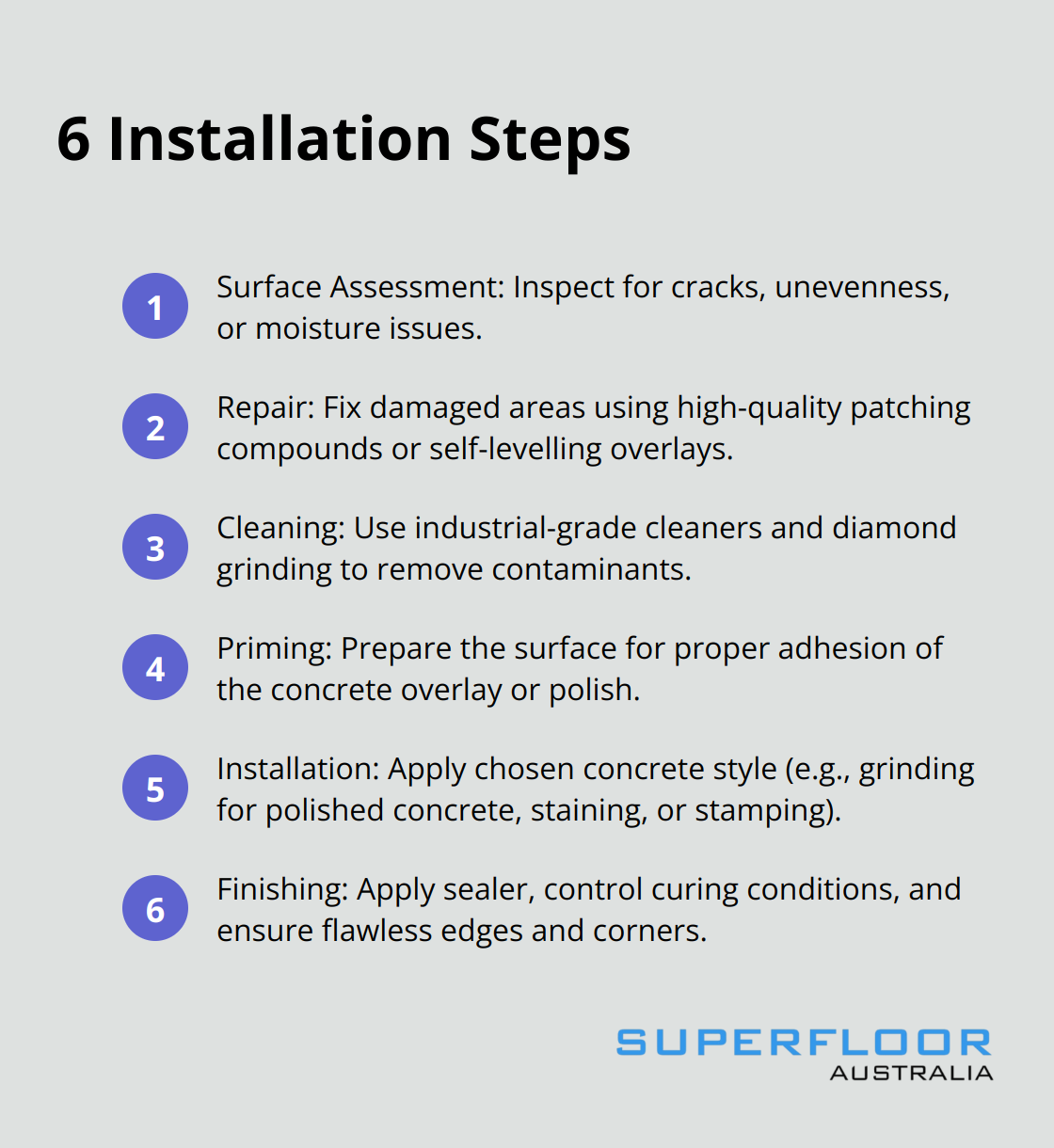 6 Installation Steps

1 Surface Assessment: Inspect for cracks, unevenness, or moisture issues.

2 Repair: Fix damaged areas using high-quality patching compounds or self-levelling overlays.

3 Cleaning: Use industrial-grade cleaners and diamond grinding to remove contaminants.

4 Priming: Prepare the surface for proper adhesion of the concrete overlay or polish.

5 Installation: Apply chosen concrete style (e.g., grinding for polished concrete, staining, or stamping).

6 Finishing: Apply sealer, control curing conditions, and ensure flawless edges and corners.

SUPERFLOOR
AUSTRALIA