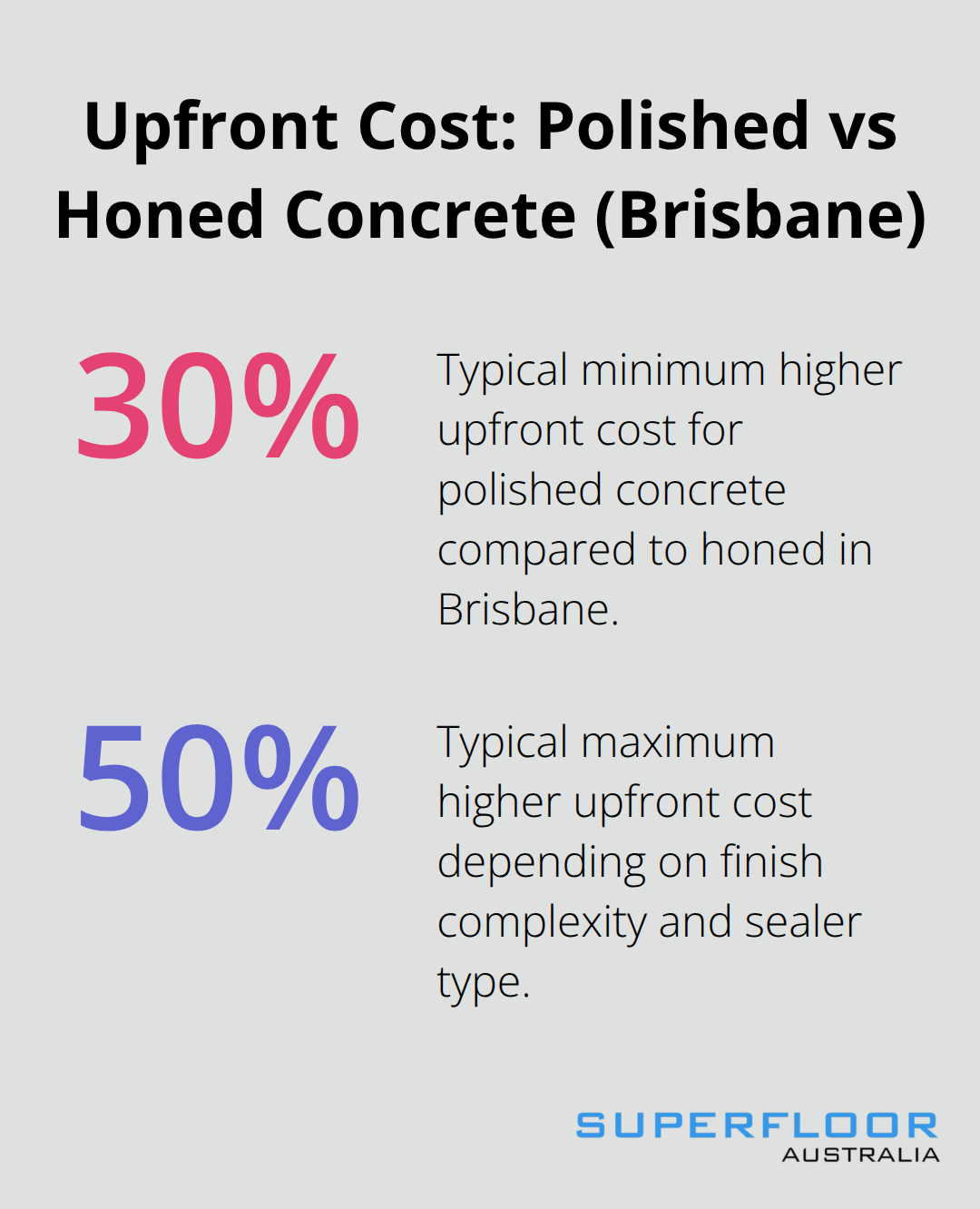 Upfront Cost: Polished vs Honed Concrete (Brisbane)

30%

Typical minimum higher upfront cost for polished concrete compared to honed in Brisbane.

50%

Typical maximum higher upfront cost depending on finish complexity and sealer type.

SUPERFLOOR
AUSTRALIA