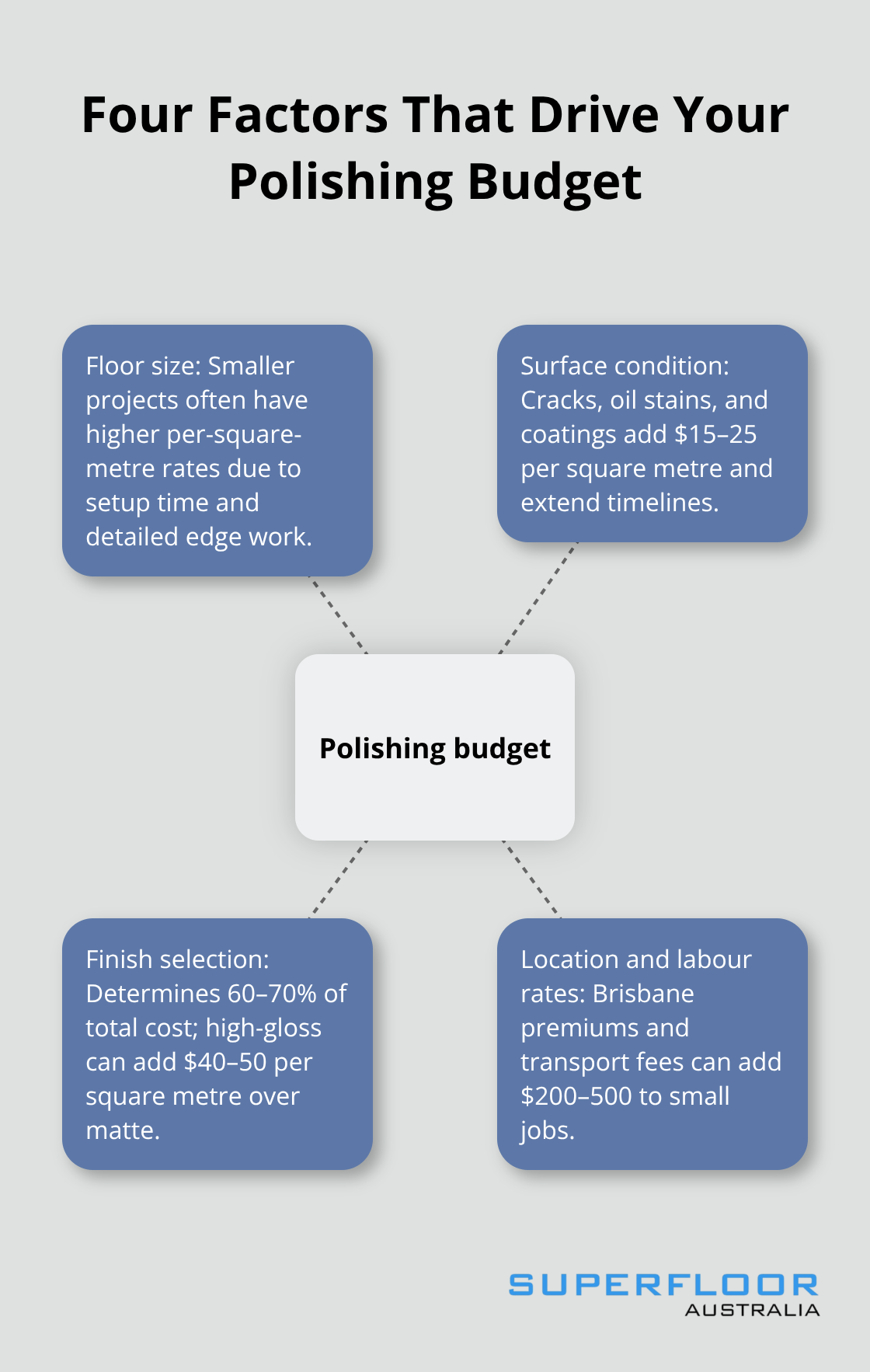 Four Factors That Drive Your Polishing Budget

Floor size: Smaller projects often have higher per-square-metre rates due to setup time and detailed edge work.

Surface condition: Cracks, oil stains, and coatings add \$15–25 per square metre and extend timelines.

Polishing budget

Finish selection: Determines 60–70% of total cost; high-gloss can add \$40–50 per square metre over matte.

Location and labour rates: Brisbane premiums and transport fees can add \$200–500 to small jobs.

SUPERFLOOR
AUSTRALIA