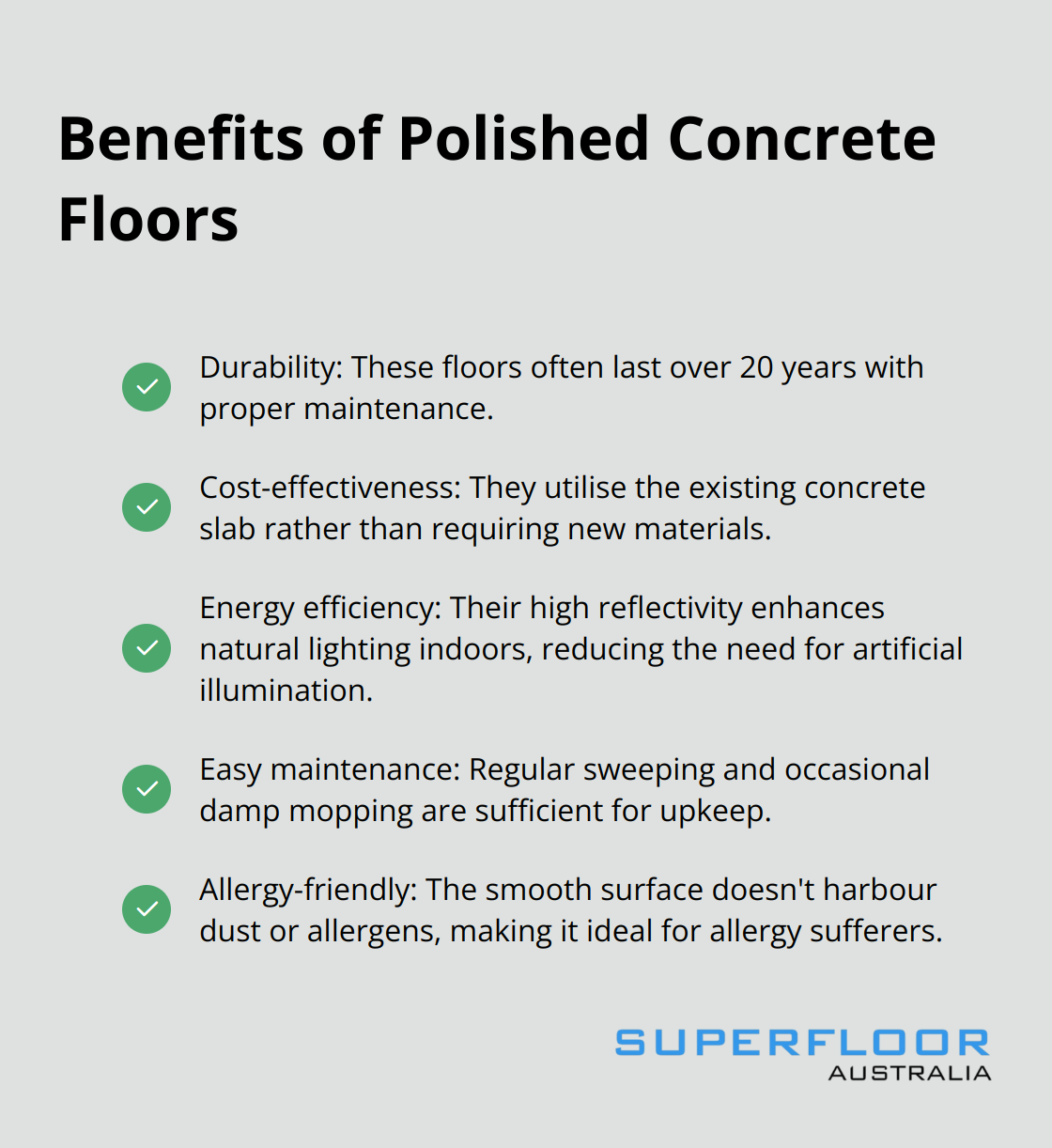 Benefits of Polished Concrete Floors

Durability: These floors often last over 20 years with proper maintenance.

Cost-effectiveness: They utilise the existing concrete slab rather than requiring new materials.

Energy efficiency: Their high reflectivity enhances natural lighting indoors, reducing the need for artificial illumination.

Easy maintenance: Regular sweeping and occasional damp mopping are sufficient for upkeep.

Allergy-friendly: The smooth surface doesn't harbour dust or allergens, making it ideal for allergy sufferers.

SUPERFLOOR
AUSTRALIA