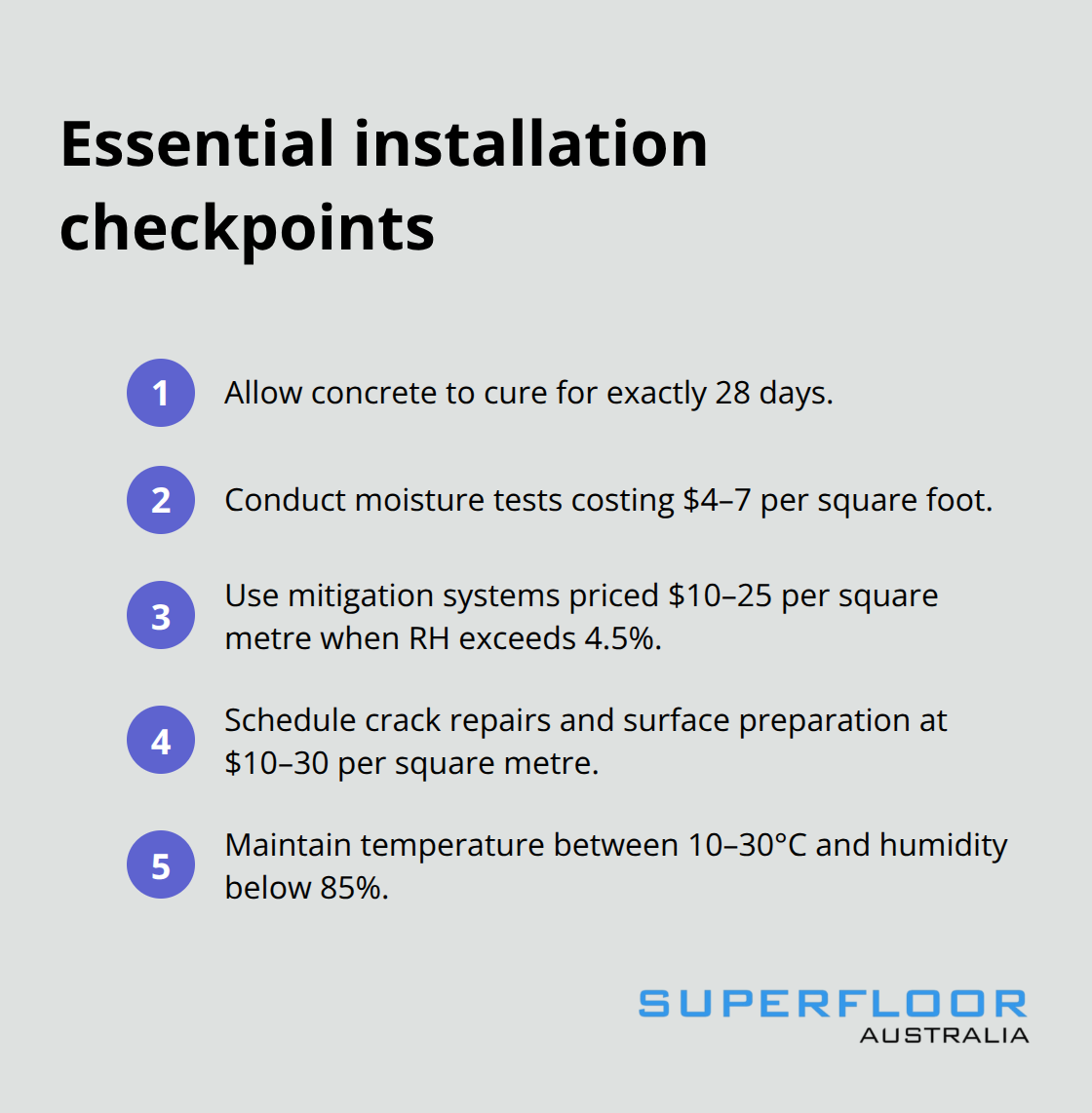 Essential installation checkpoints

1 Allow concrete to cure for exactly 28 days.

2 Conduct moisture tests costing \$4–7 per square foot.

3 Use mitigation systems priced \$10–25 per square metre when RH exceeds 4.5%.

4 Schedule crack repairs and surface preparation at \$10–30 per square metre.

5 Maintain temperature between 10–30°C and humidity below 85%.

SUPERFLOOR
AUSTRALIA