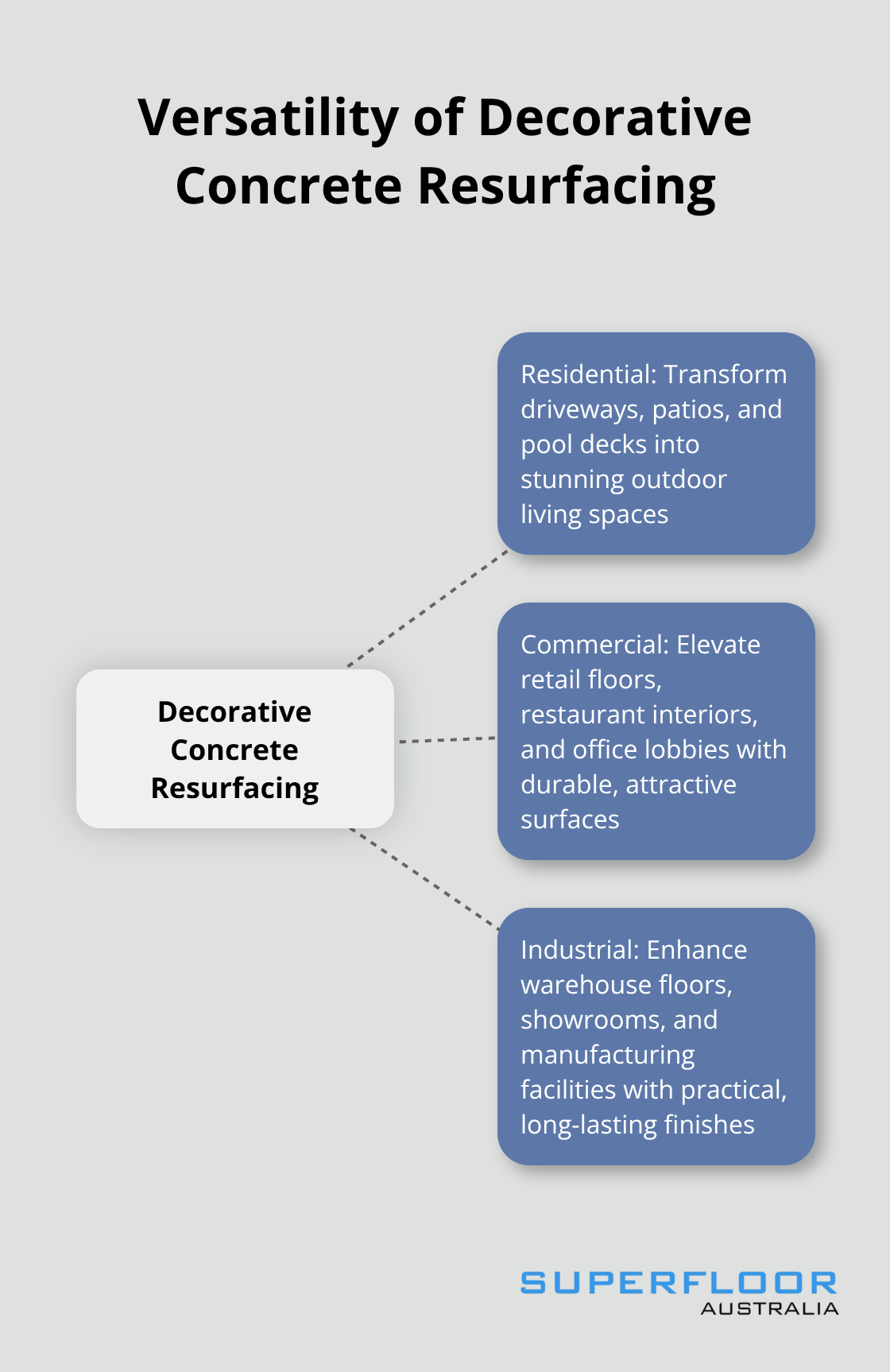 Versatility of Decorative Concrete Resurfacing

Decorative Concrete Resurfacing

Residential: Transform driveways, patios, and pool decks into stunning outdoor living spaces

Commercial: Elevate retail floors, restaurant interiors, and office lobbies with durable, attractive surfaces

Industrial: Enhance warehouse floors, showrooms, and manufacturing facilities with practical, long-lasting finishes

SUPERFLOOR
AUSTRALIA