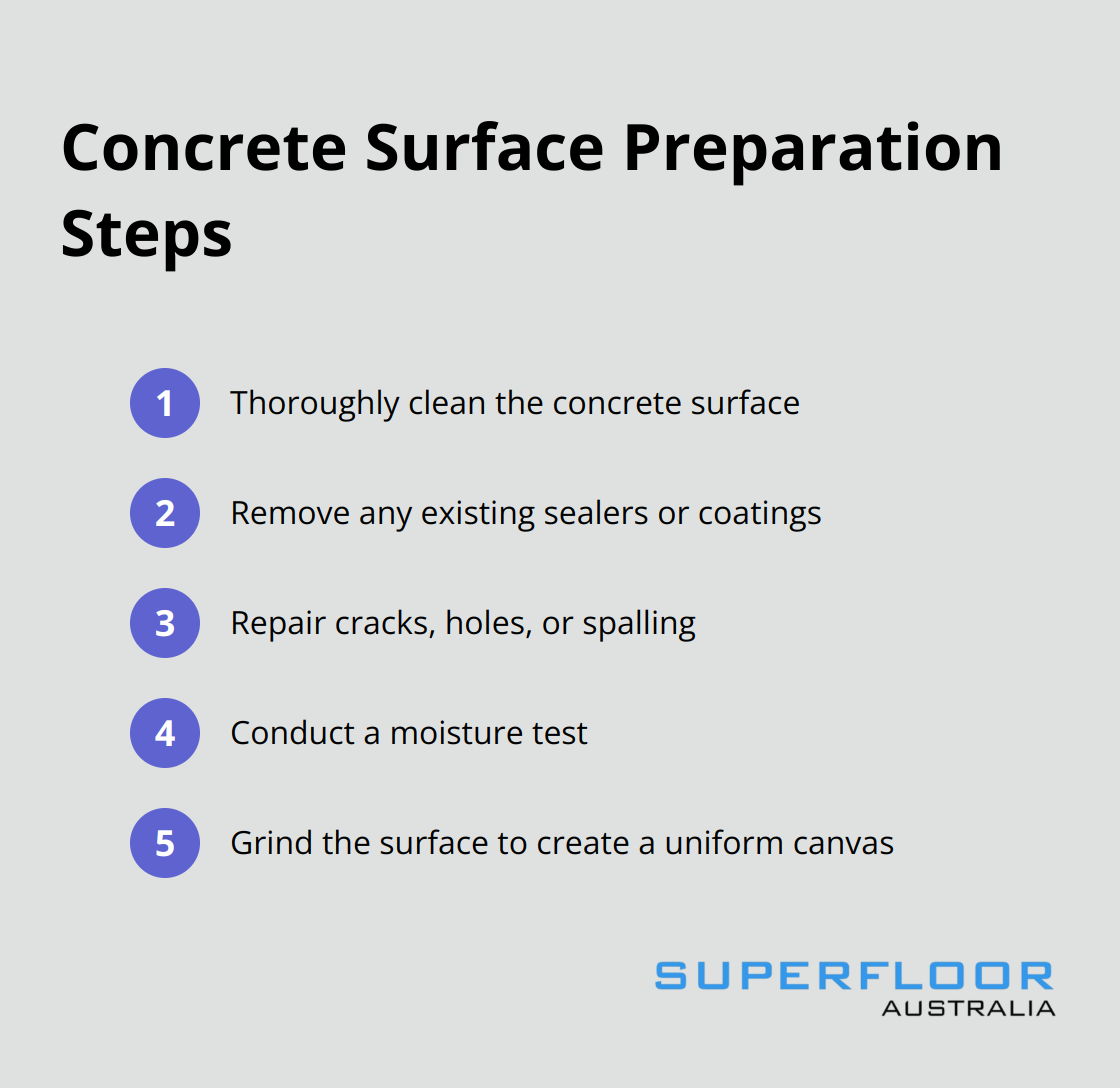 Concrete Surface Preparation Steps

1 Thoroughly clean the concrete surface

2 Remove any existing sealers or coatings

3 Repair cracks, holes, or spalling

4 Conduct a moisture test

5 Grind the surface to create a uniform canvas

SUPERFLOOR
AUSTRALIA