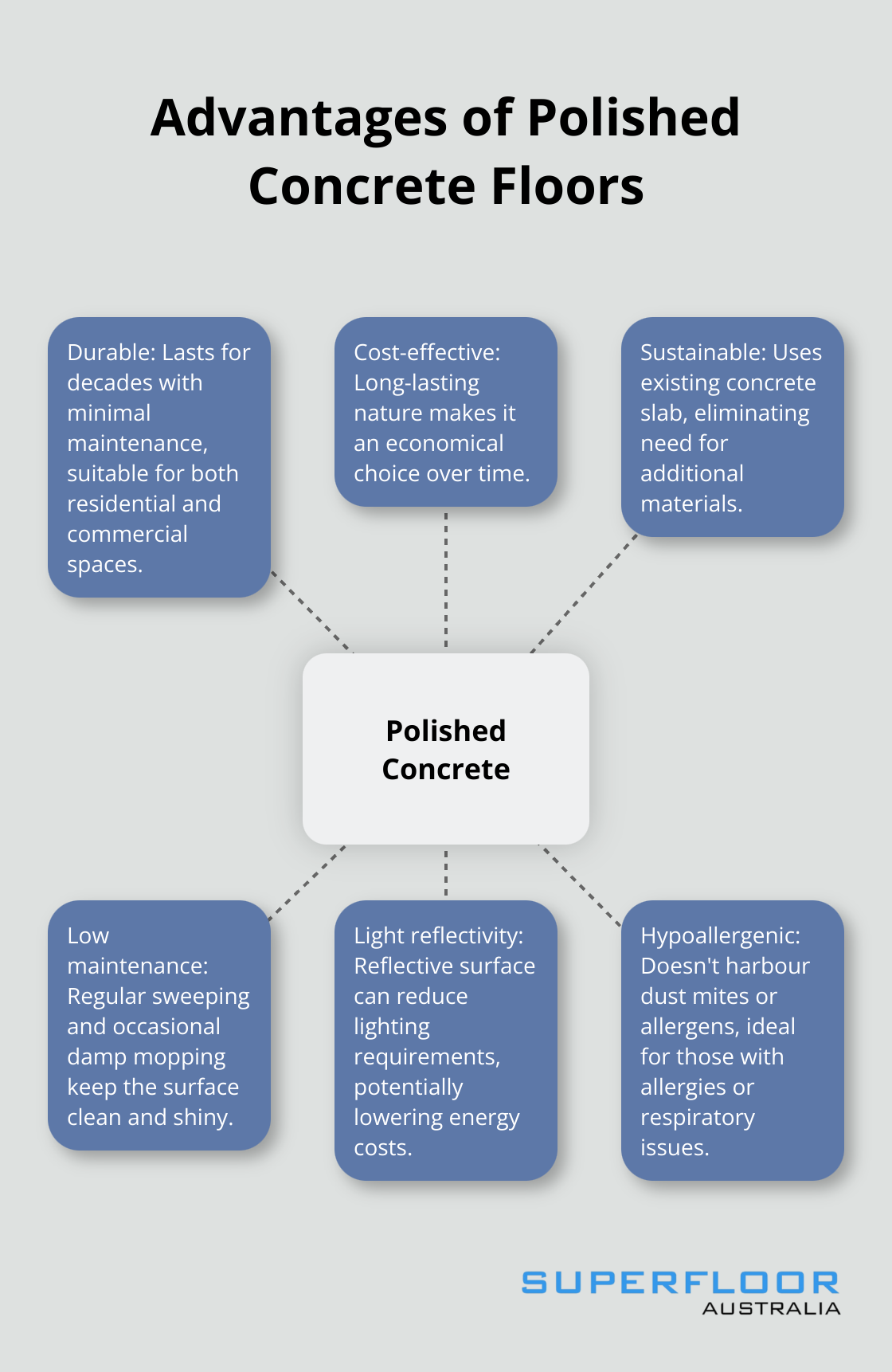 Advantages of Polished Concrete Floors

Durable: Lasts for decades with minimal maintenance, suitable for both residential and commercial spaces.

Cost-effective: Long-lasting nature makes it an economical choice over time.

Sustainable: Uses existing concrete slab, eliminating need for additional materials.

Polished Concrete

Low maintenance: Regular sweeping and occasional damp mopping keep the surface clean and shiny.

Light reflectivity: Reflective surface can reduce lighting requirements, potentially lowering energy costs.

Hypoallergenic: Doesn't harbour dust mites or allergens, ideal for those with allergies or respiratory issues.

SUPERFLOOR
AUSTRALIA